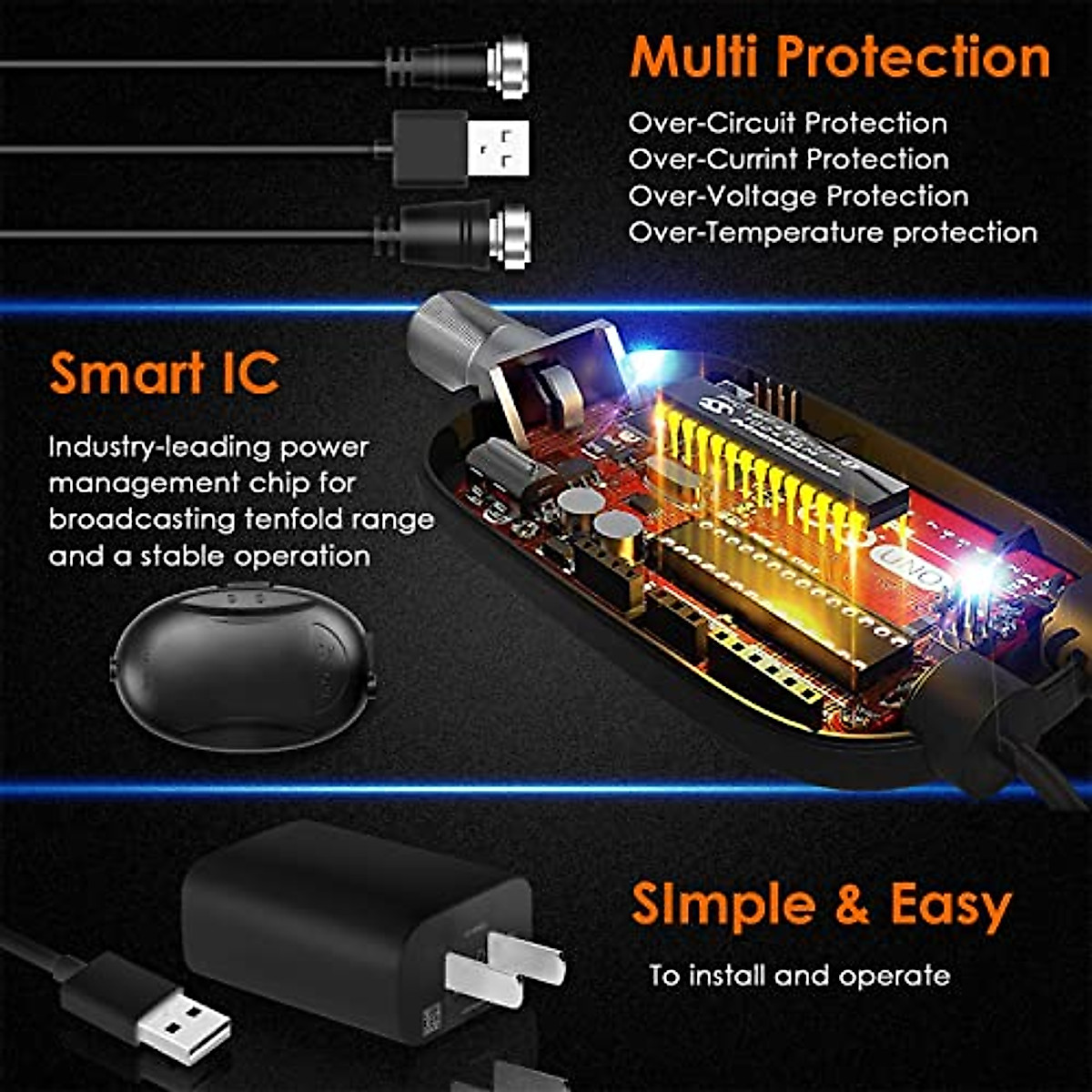 Multi Protection

Over-Circuit Protection
Over-Currint Protection
Over-Voltage Protection
Over-Temperature protection

Smart IC

Industry-leading power management chip for broadcasting tenfold range and a stable operation

UNO

SImple & Easy

To install and operate