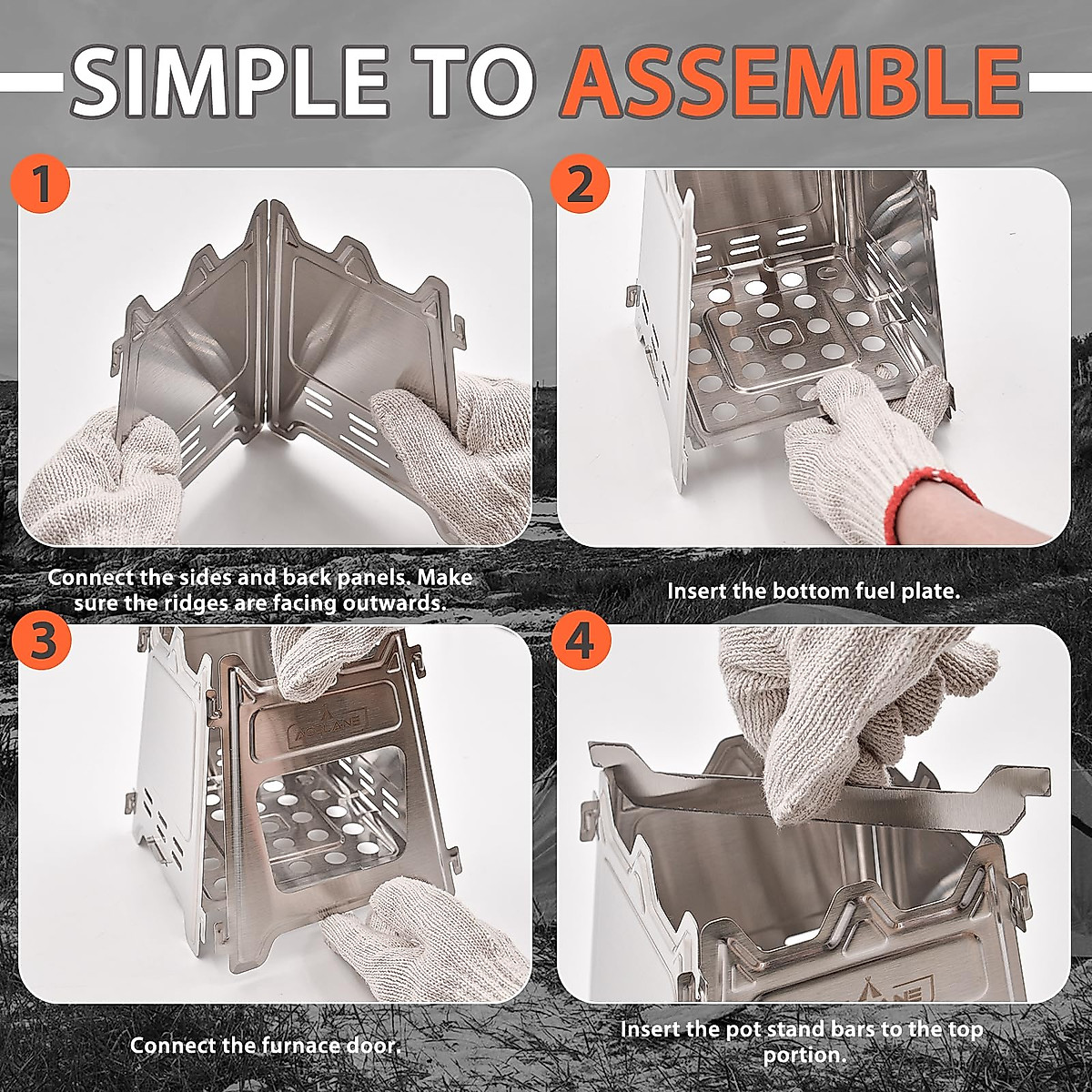 SIMPLE TO ASSEMBLE

1

Connect the sides and back panels. Make sure the ridges are facing outwards.

2

Insert the bottom fuel plate.

3

ACELANE

Connect the furnace door.

4

Insert the pot stand bars to the top portion.