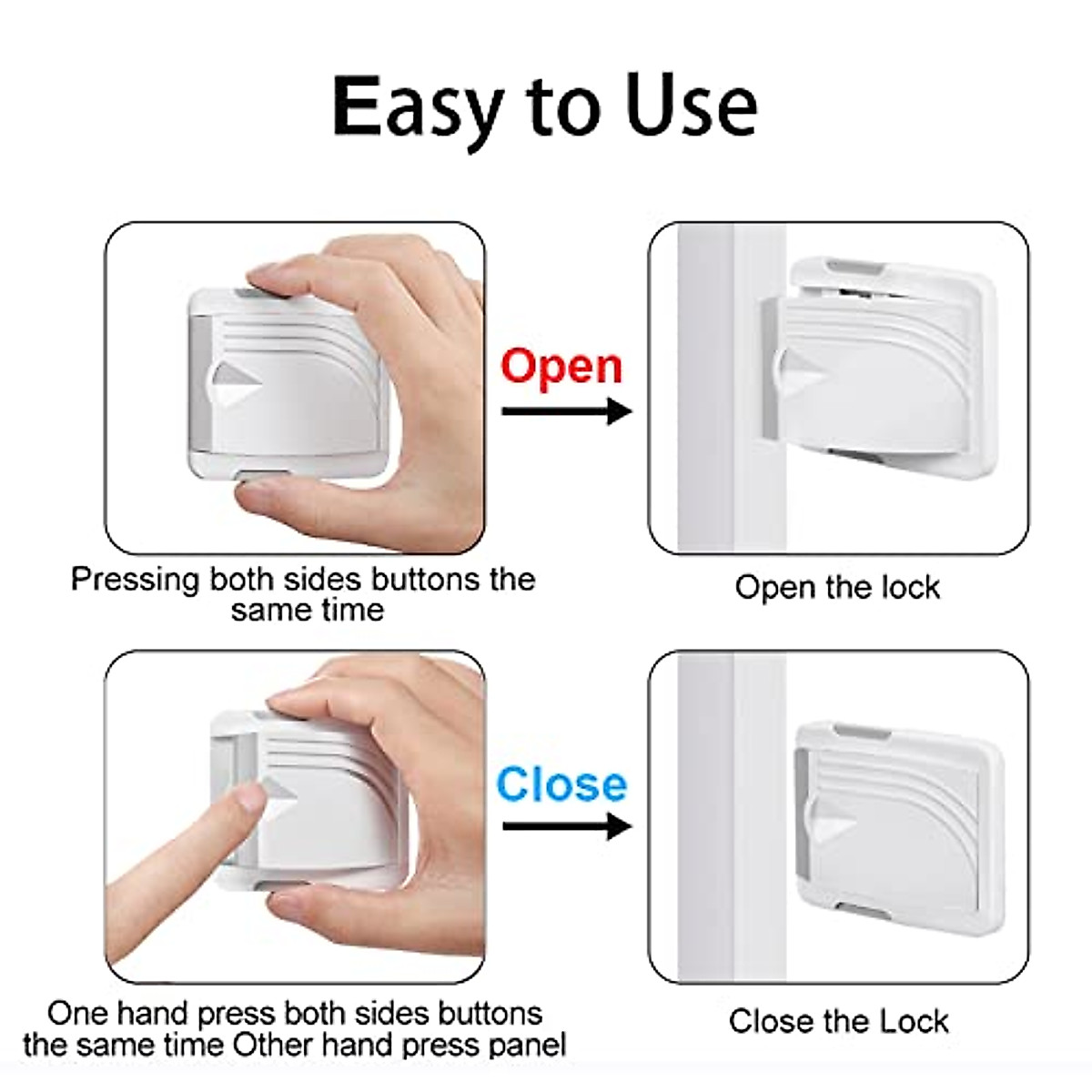 Easy to Use

Open

Pressing both sides buttons the same time

Open the lock

Close

One hand press both sides buttons the same time Other hand press panel

Close the Lock