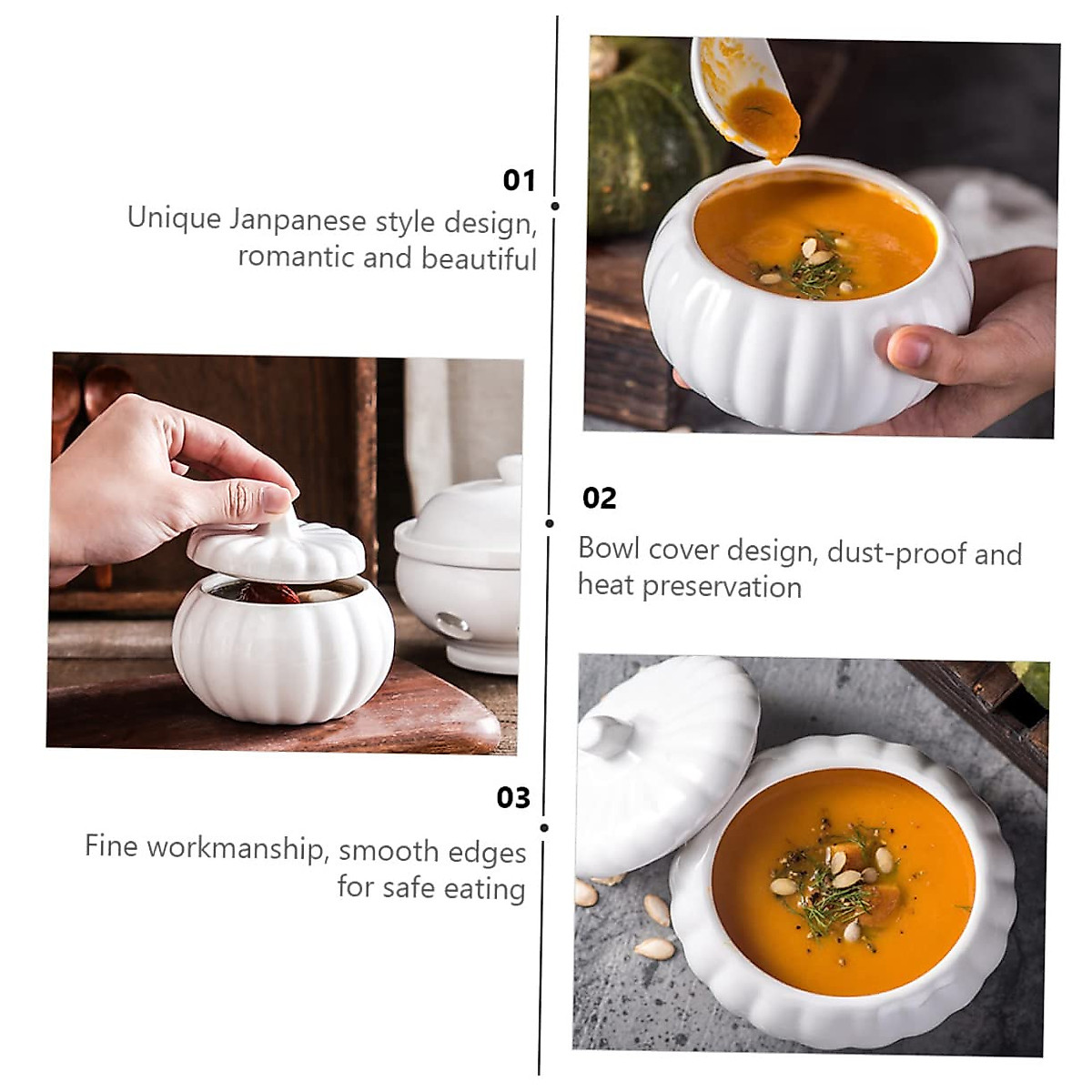 01
Unique Janpanese style design, romantic and beautiful

02
Bowl cover design, dust-proof and heat preservation

03
Fine workmanship, smooth edges for safe eating