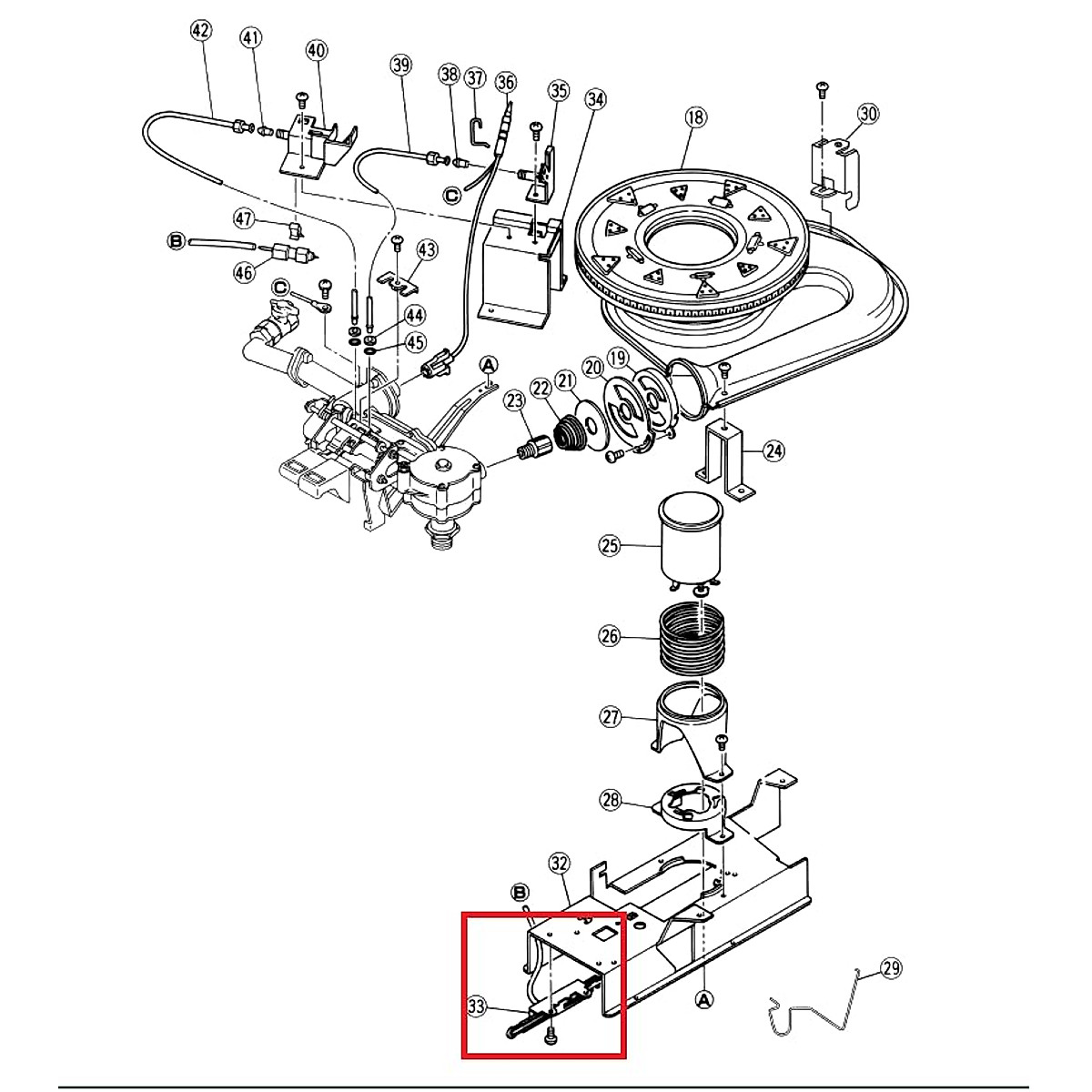 42
41
40
39
38
37
36
35
34
18
30
C
47
B
46
43
C
44
45
A
23
22
21
20
19
24
25
26
27
28
32
B
33
A
29