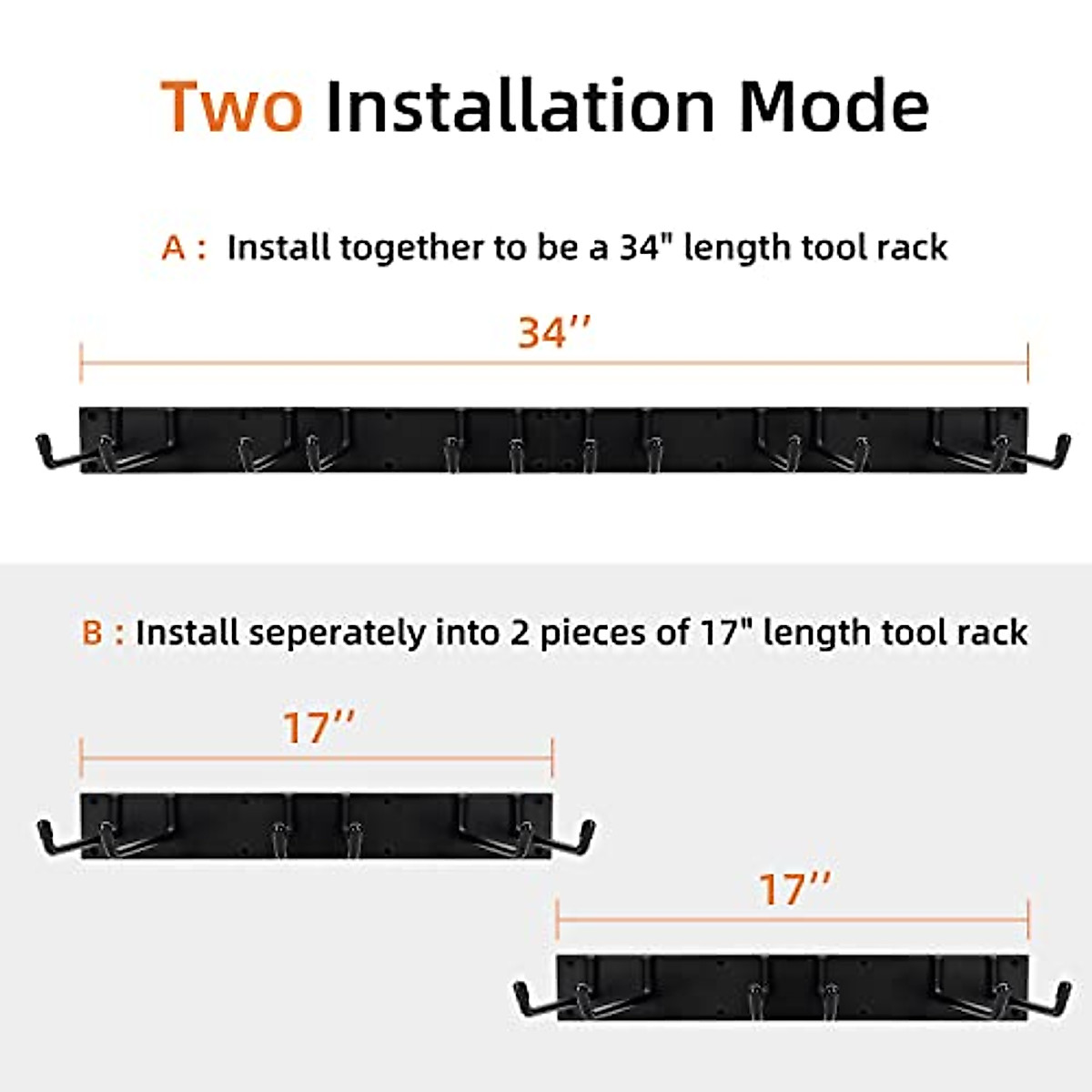 Two Installation Mode

A : Install together to be a 34" length tool rack

34''

B : Install seperately into 2 pieces of 17" length tool rack

17''

17''