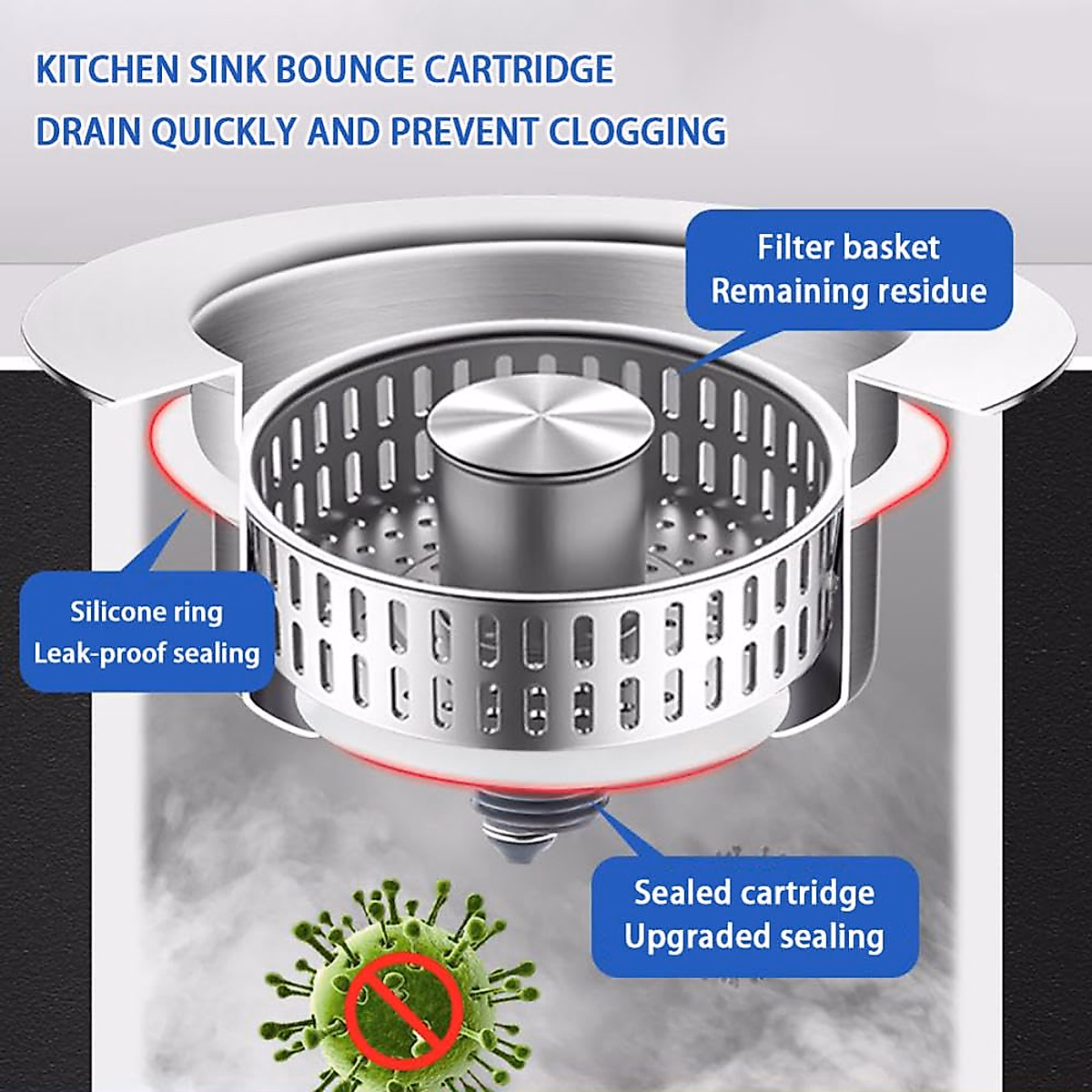 KITCHEN SINK BOUNCE CARTRIDGE
DRAIN QUICKLY AND PREVENT CLOGGING

Filter basket
Remaining residue

Silicone ring
Leak-proof sealing

Sealed cartridge
Upgraded sealing