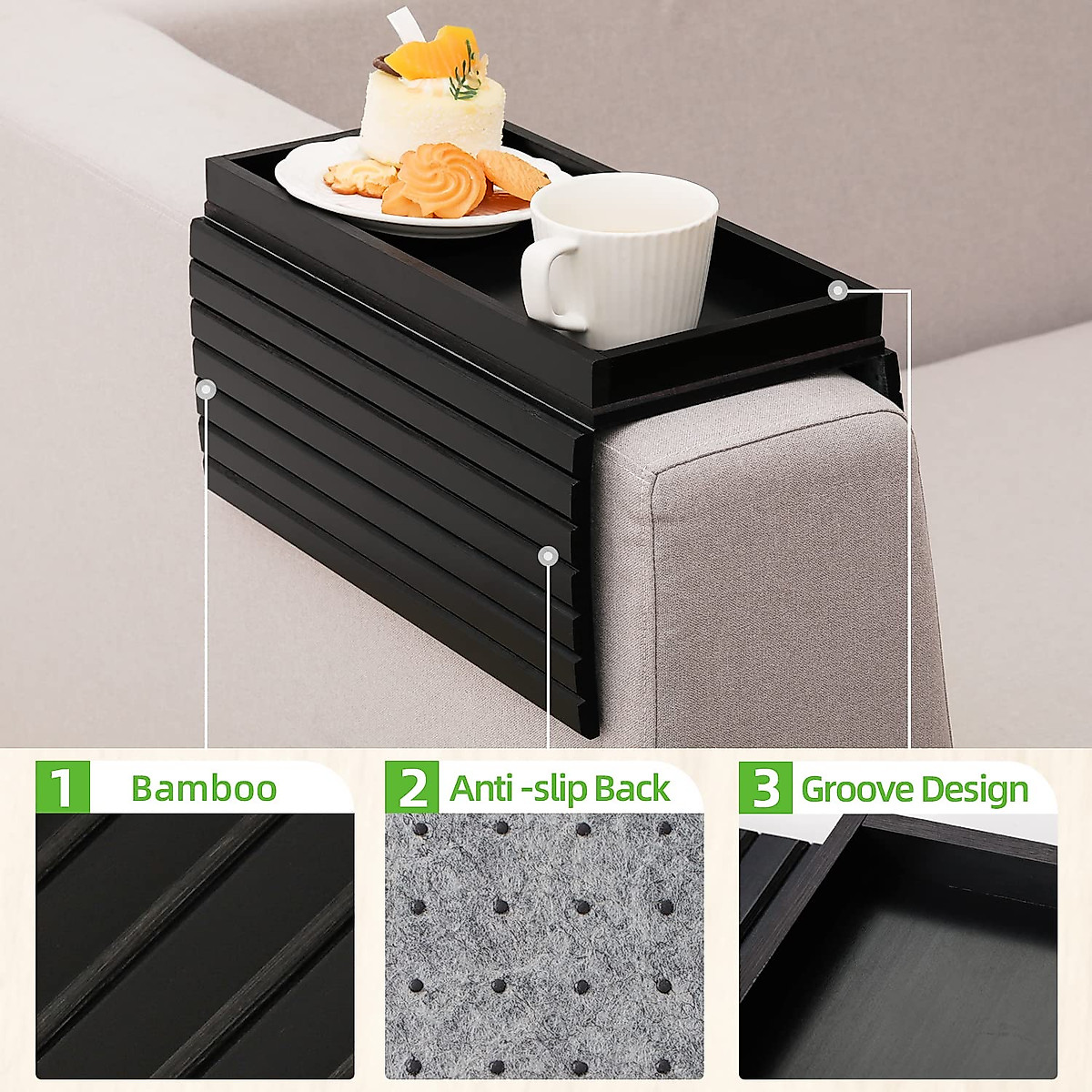 1 Bamboo

2 Anti -slip Back

3 Groove Design