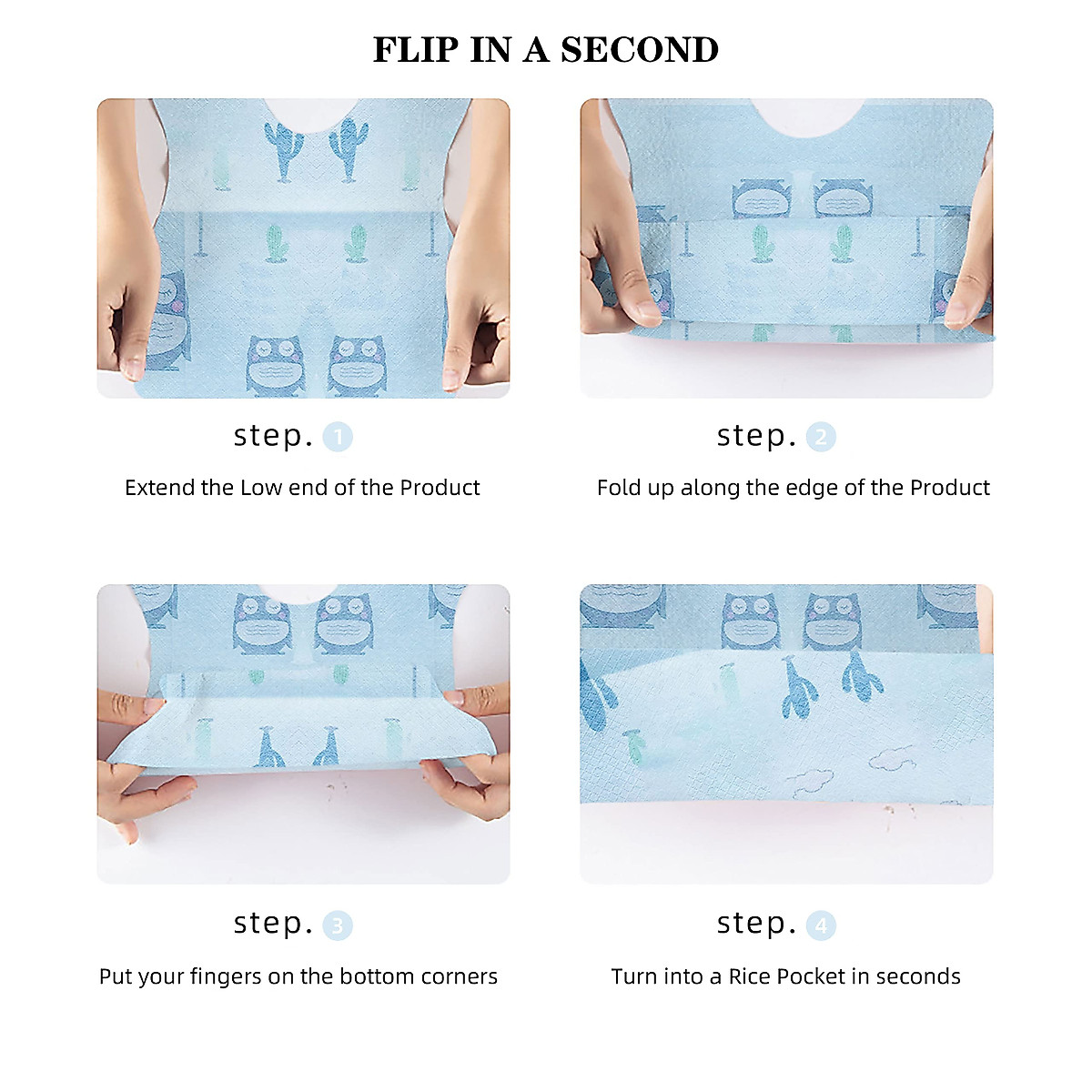 FLIP IN A SECOND

step. 1

Extend the Low end of the Product

step. 2

Fold up along the edge of the Product

step. 3

Put your fingers on the bottom corners

step. 4

Turn into a Rice Pocket in seconds