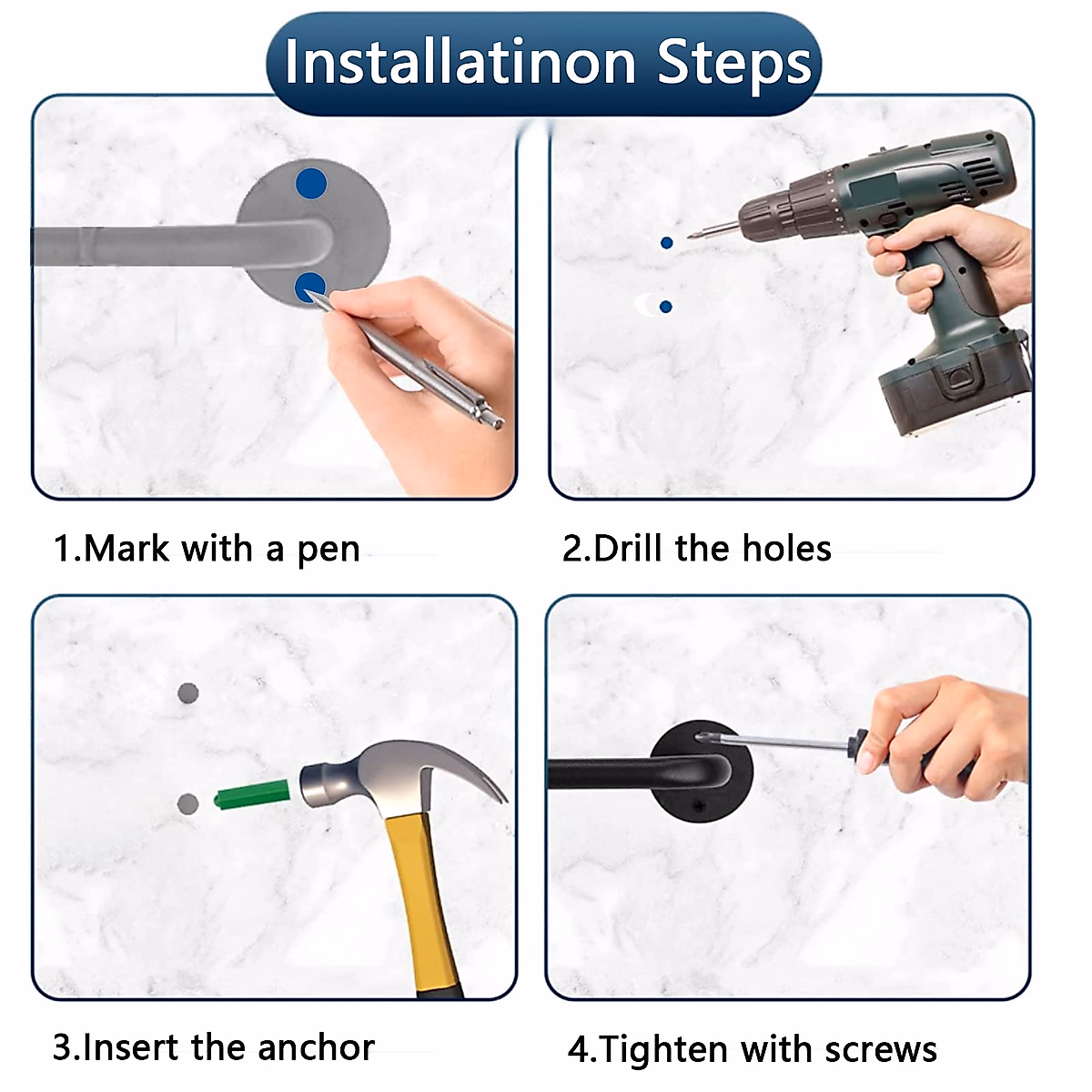 Installatinon Steps

1.Mark with a pen

2.Drill the holes

3.Insert the anchor

4.Tighten with screws