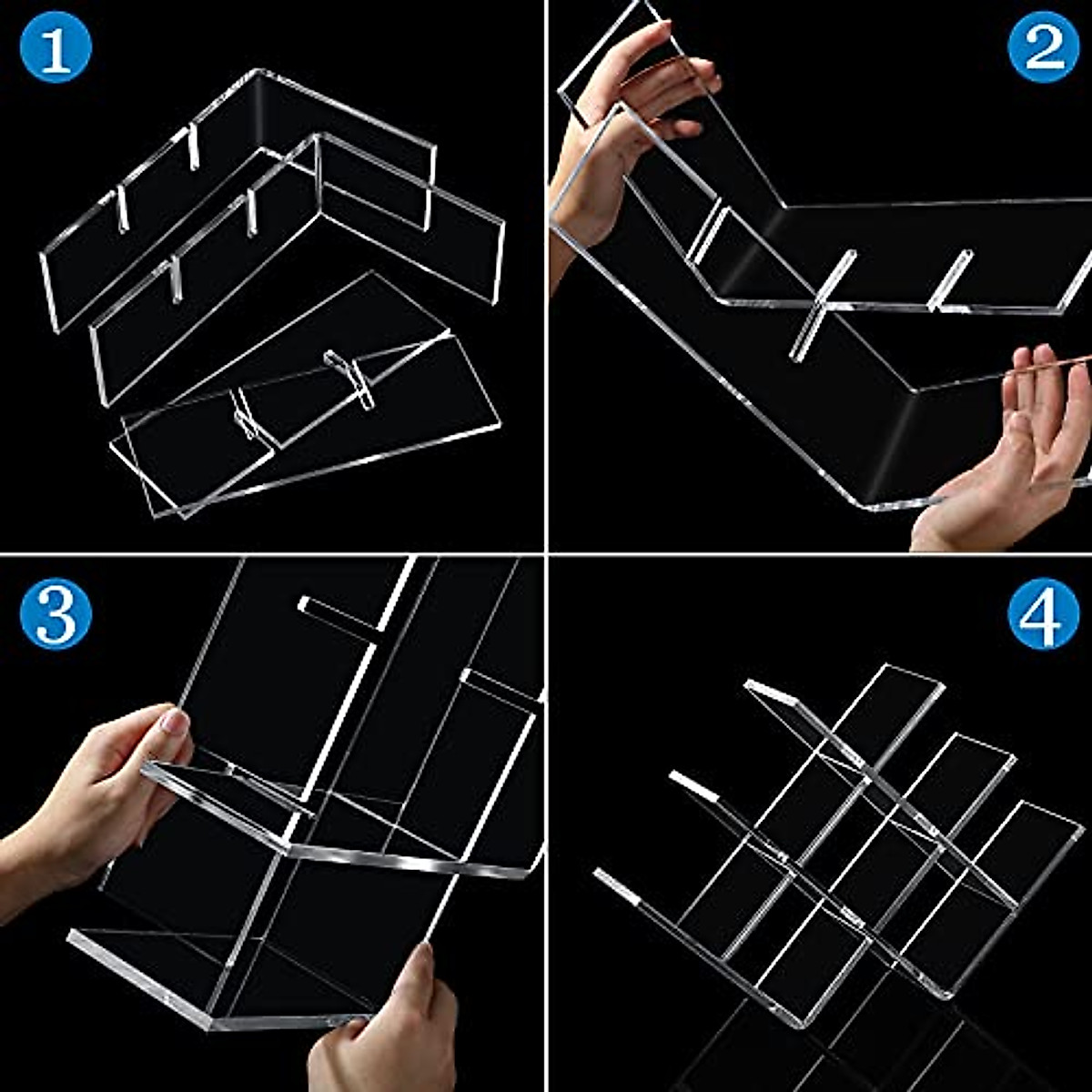 1

2

3

4