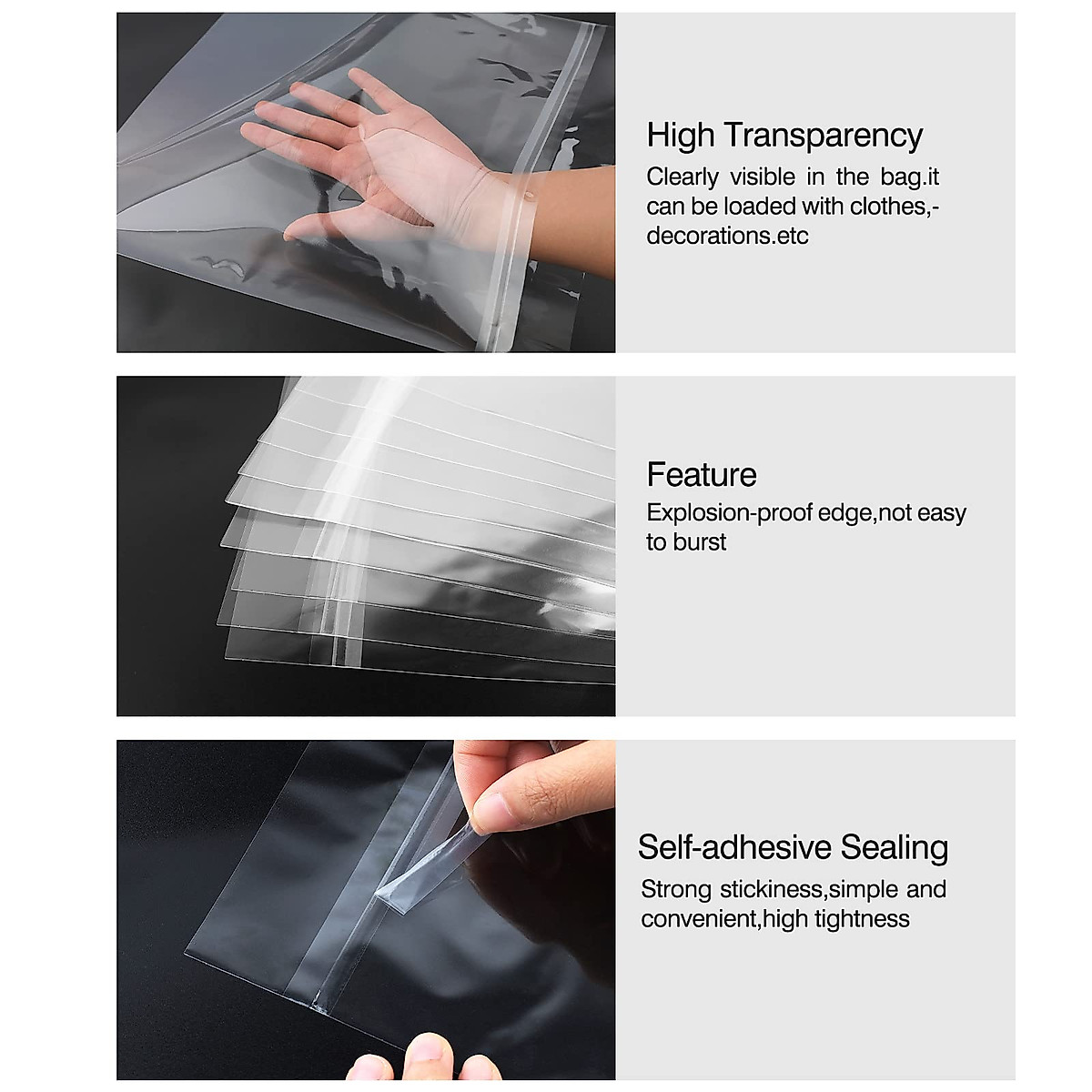 High Transparency
Clearly visible in the bag.it can be loaded with clothes,-decorations.etc

Feature
Explosion-proof edge,not easy to burst

Self-adhesive Sealing
Strong stickiness,simple and convenient,high tightness