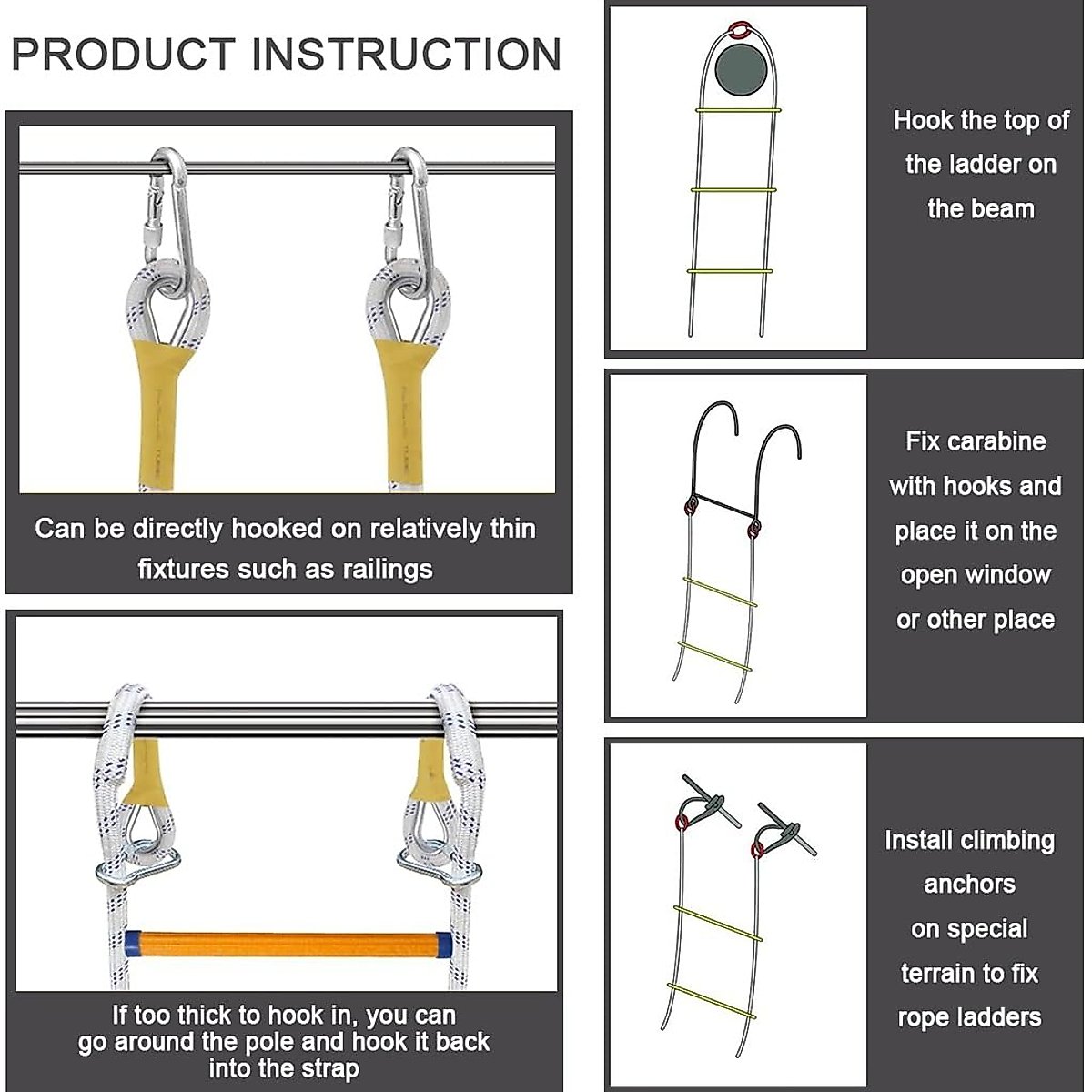 PRODUCT INSTRUCTION

Can be directly hooked on relatively thin fixtures such as railings

If too thick to hook in, you can go around the pole and hook it back into the strap

Hook the top of the ladder on the beam

Fix carabine with hooks and place it on the open window or other place

Install climbing anchors on special terrain to fix rope ladders