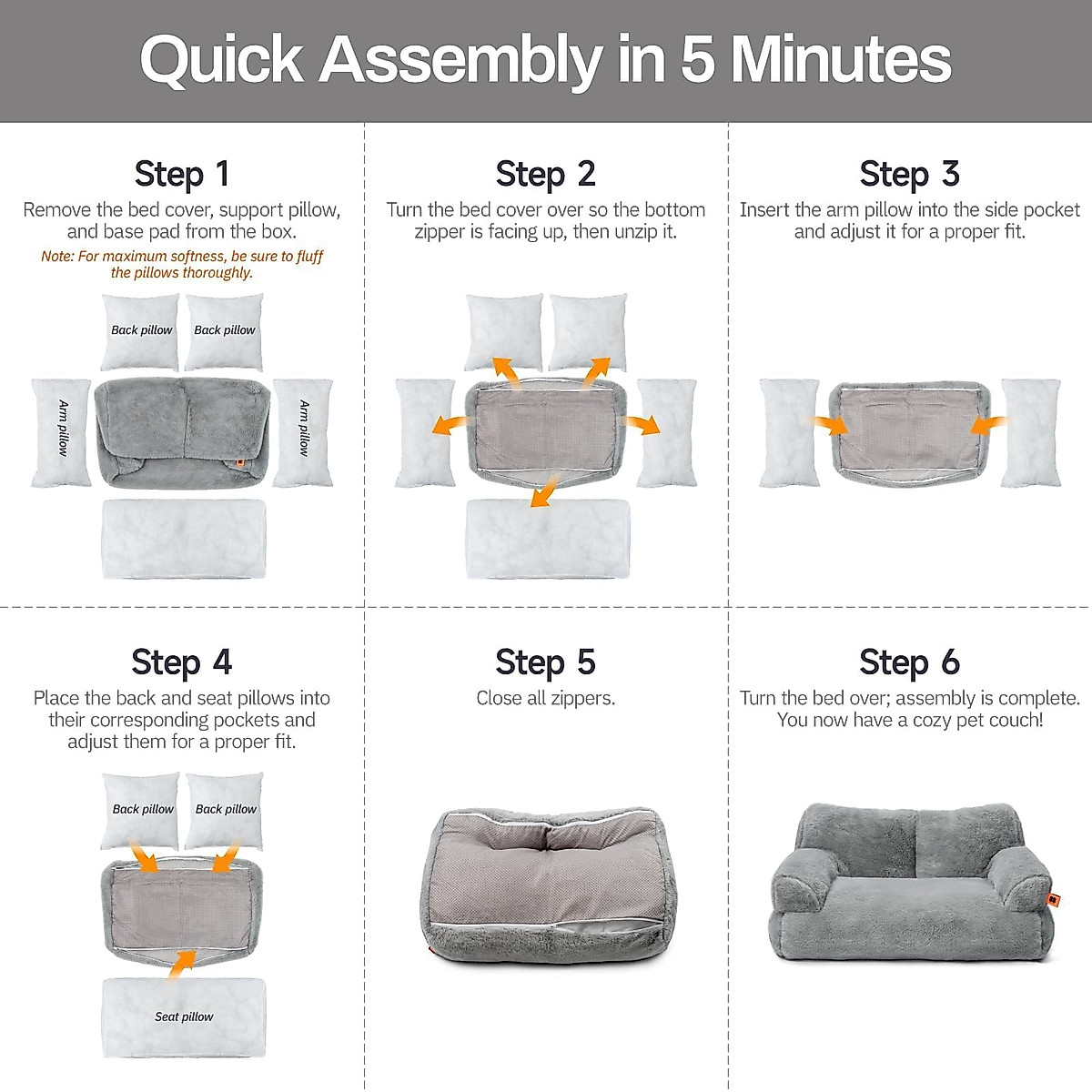 Quick Assembly in 5 Minutes

Step 1
Remove the bed cover, support pillow, and base pad from the box.
Note: For maximum softness, be sure to fluff the pillows thoroughly.

Back pillow
Back pillow
Arm pillow
Arm pillow

Step 2
Turn the bed cover over so the bottom zipper is facing up, then unzip it.

Step 3
Insert the arm pillow into the side pocket and adjust it for a proper fit.

Step 4
Place the back and seat pillows into their corresponding pockets and adjust them for a proper fit.

Back pillow
Back pillow
Seat pillow

Step 5
Close all zippers.

Step 6
Turn the bed over; assembly is complete. You now have a cozy pet couch!