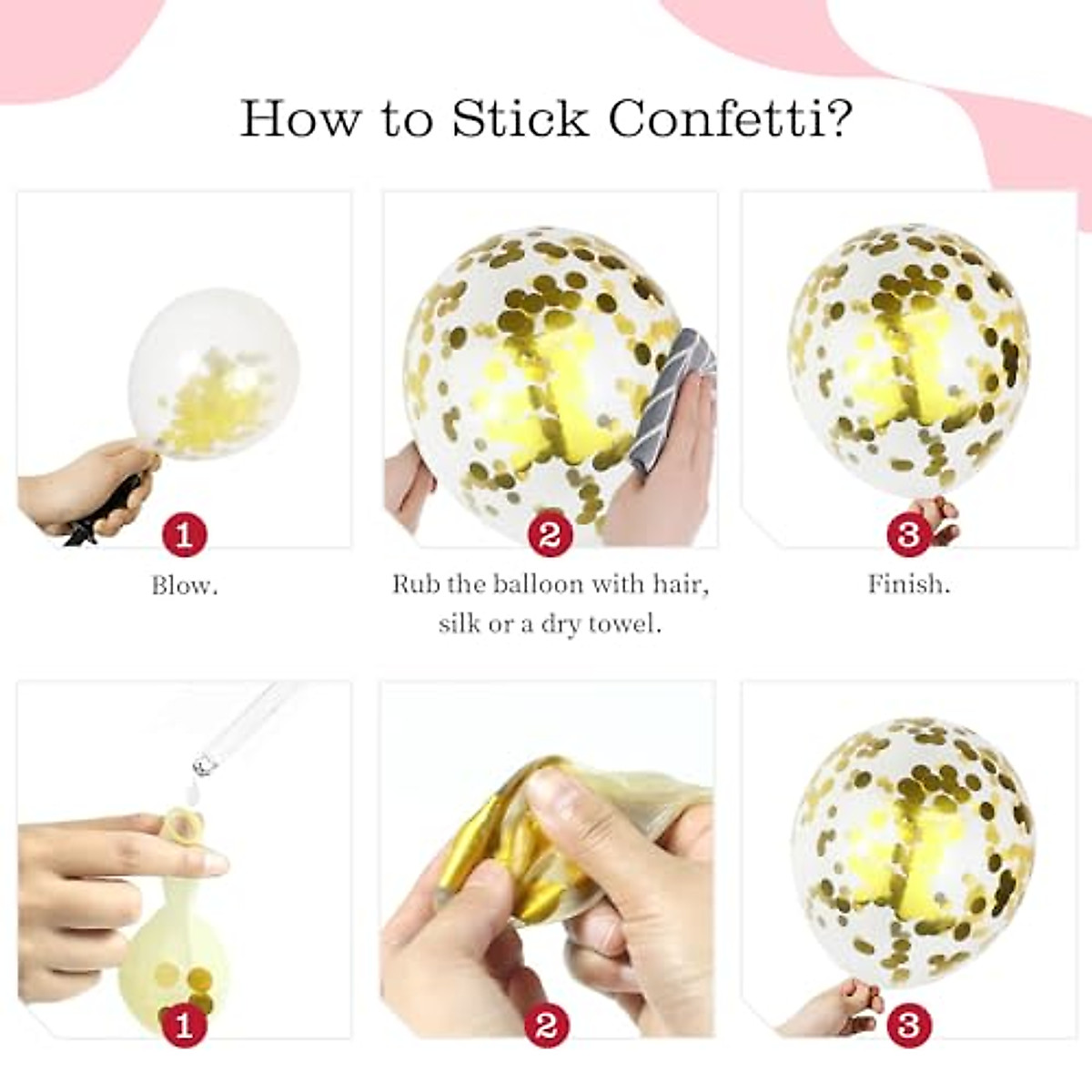 How to Stick Confetti?

1

Blow.

2

Rub the balloon with hair, silk or a dry towel.

3

Finish.

1

2

3