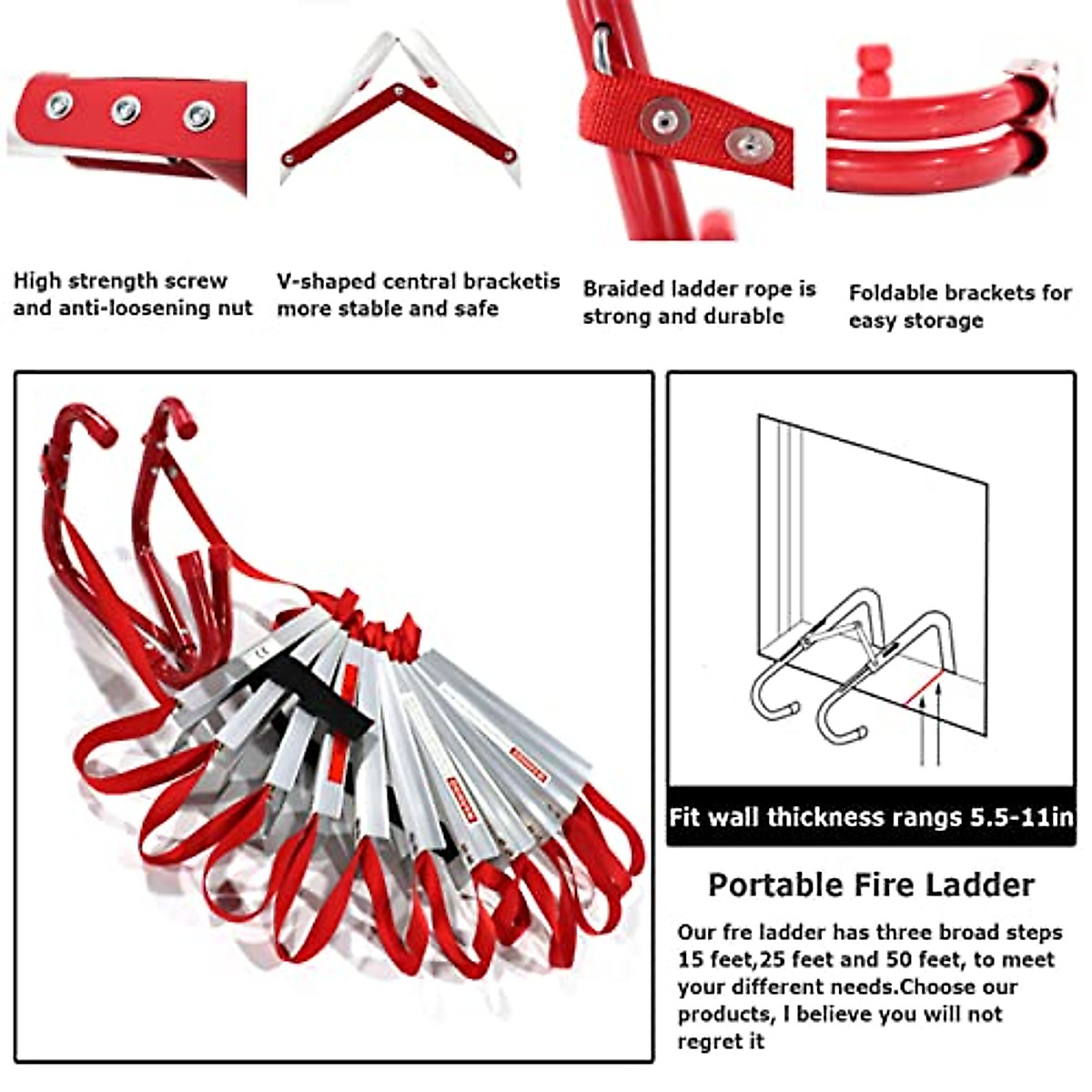 High strength screw and anti-loosening nut

V-shaped central bracketis more stable and safe

Braided ladder rope is strong and durable

Foldable brackets for easy storage

Fit wall thickness rangs 5.5-11in

Portable Fire Ladder

Our fre ladder has three broad steps 15 feet,25 feet and 50 feet, to meet your different needs.Choose our products, I believe you will not regret it