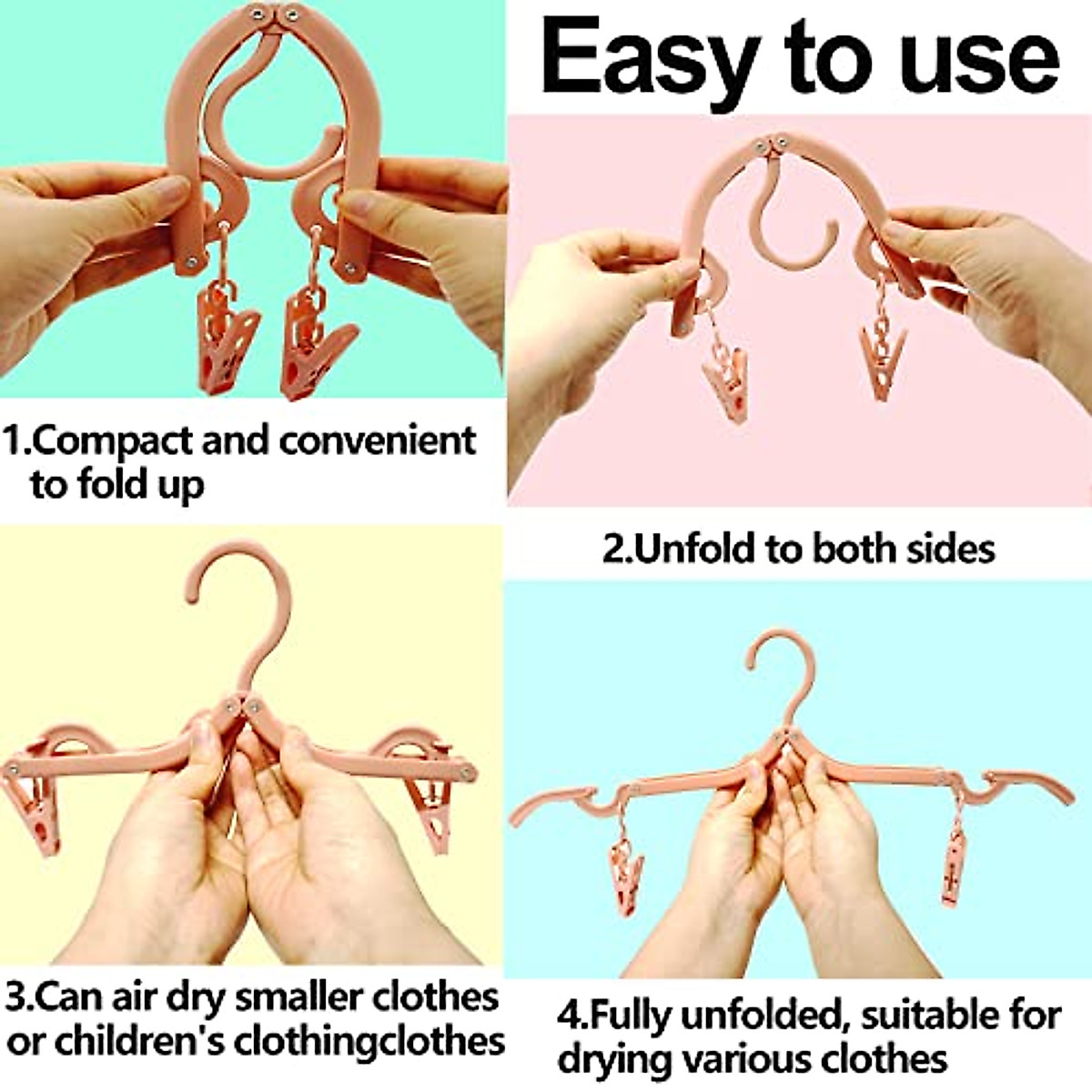 Easy to use

1.Compact and convenient to fold up

2.Unfold to both sides

3.Can air dry smaller clothes or children's clothingclothes

4.Fully unfolded, suitable for drying various clothes