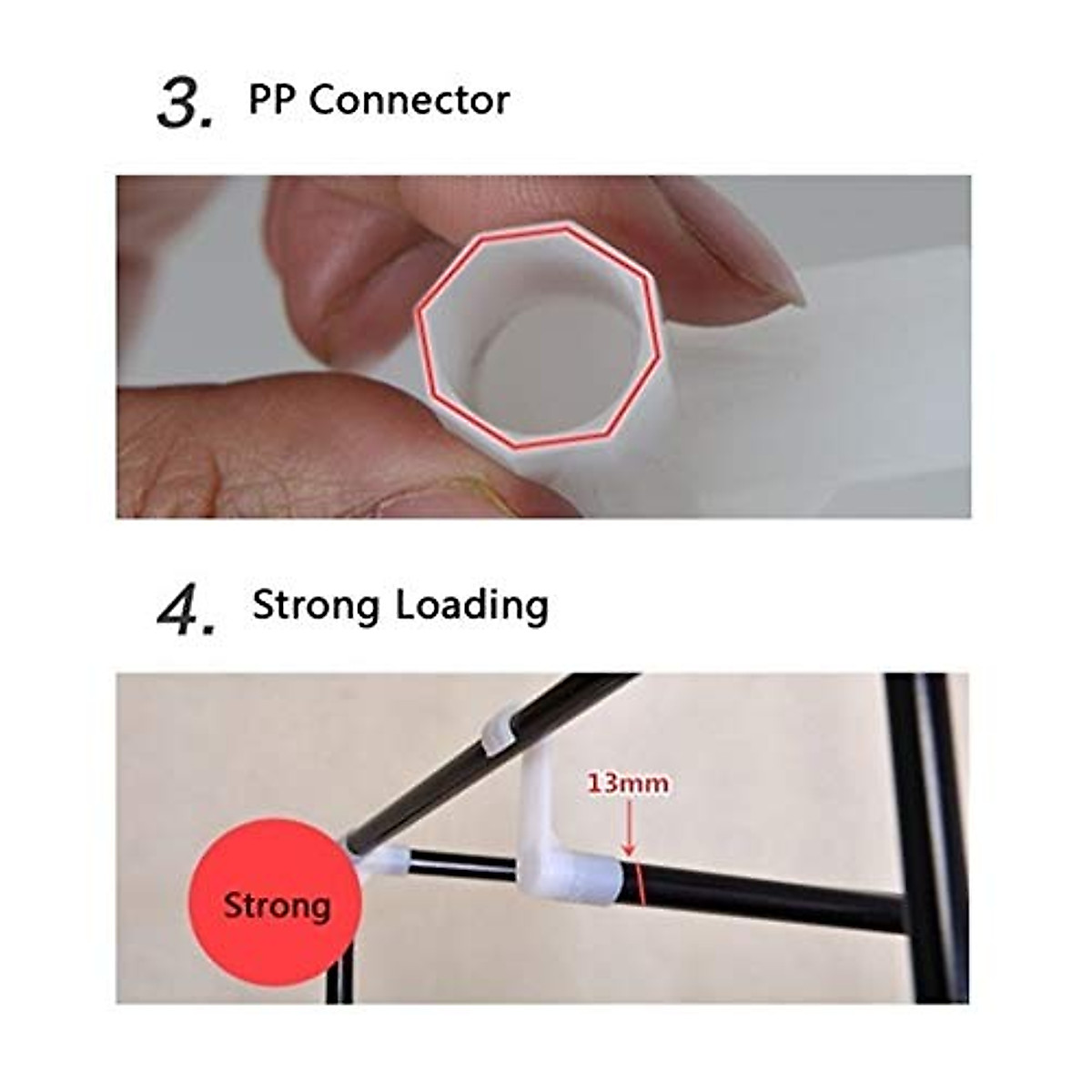 3. PP Connector

4. Strong Loading

13mm

Strong