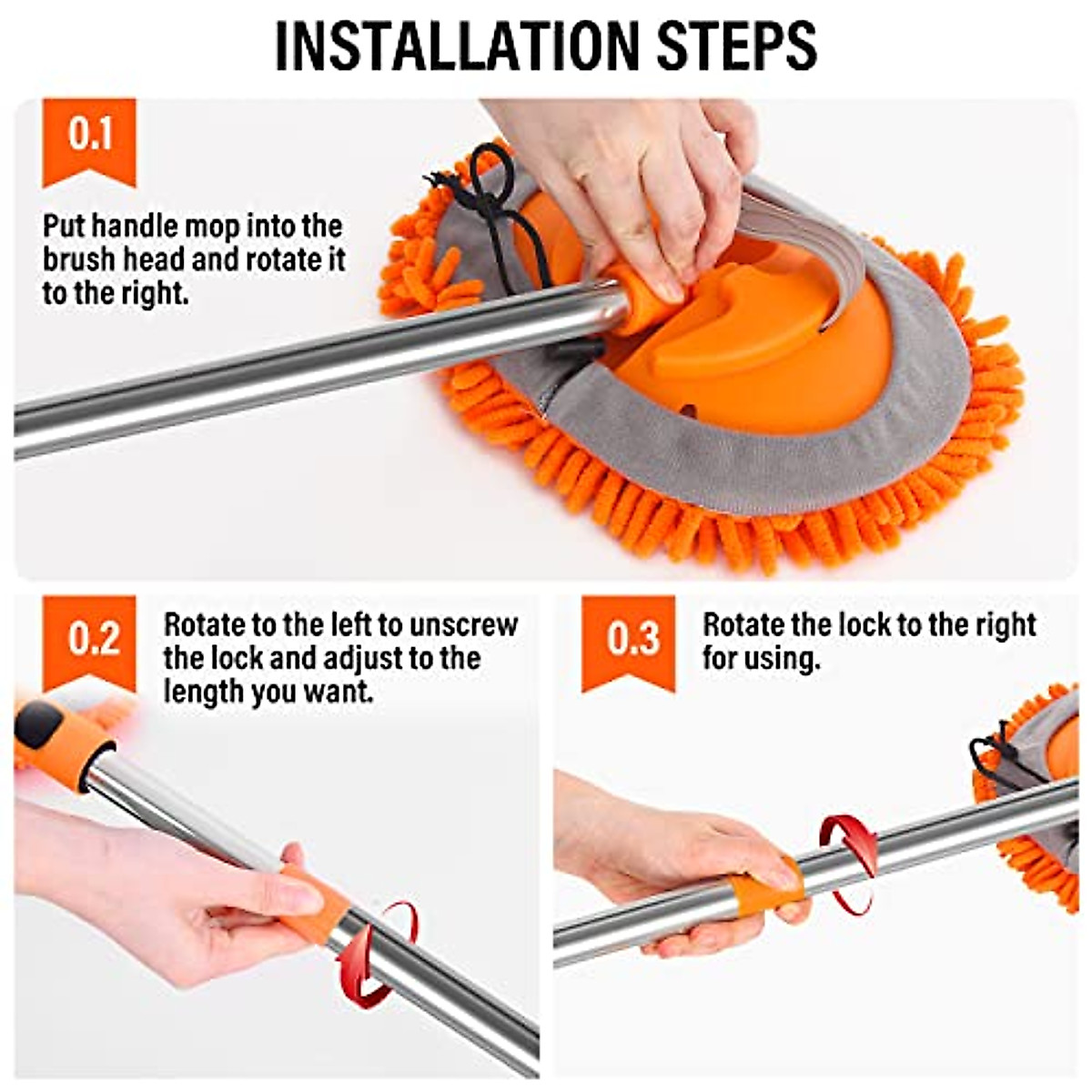 INSTALLATION STEPS

0.1

Put handle mop into the brush head and rotate it to the right.

0.2

Rotate to the left to unscrew the lock and adjust to the length you want.

0.3

Rotate the lock to the right for using.