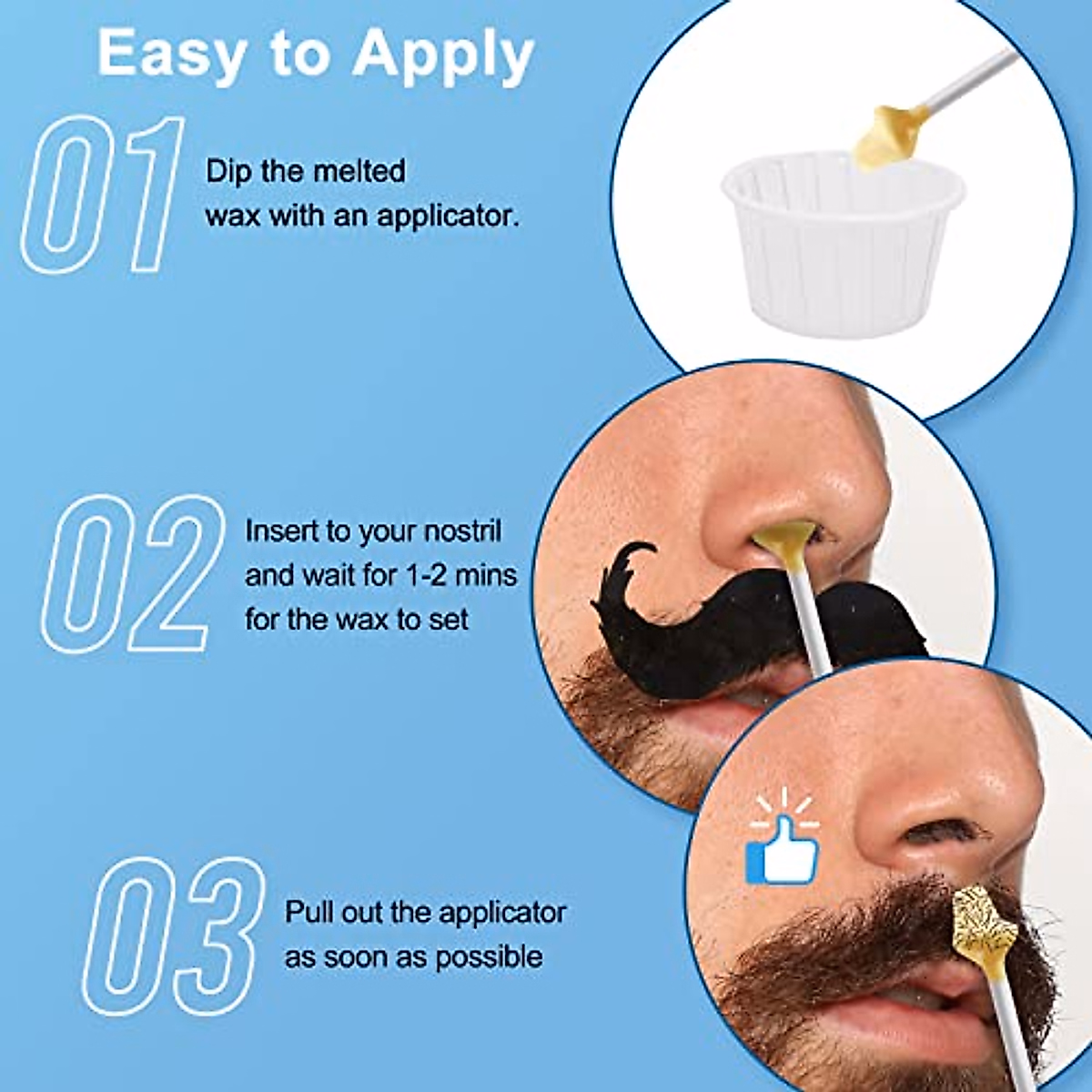 Easy to Apply

01 Dip the melted wax with an applicator.

02 Insert to your nostril and wait for 1-2 mins for the wax to set

03 Pull out the applicator as soon as possible