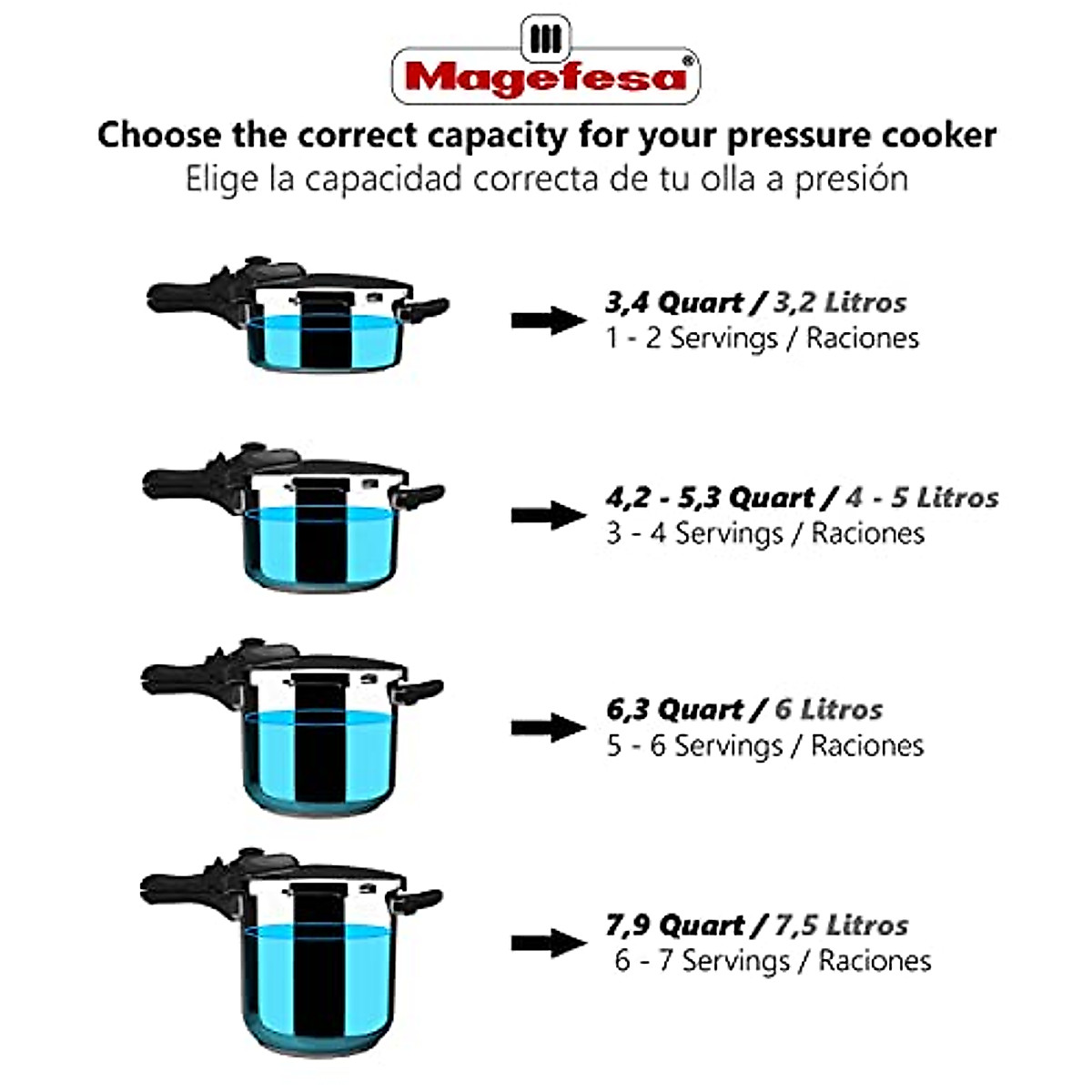 Magefesa®

Choose the correct capacity for your pressure cooker
Elige la capacidad correcta de tu olla a presión

3,4 Quart / 3,2 Litros
1 - 2 Servings / Raciones

4,2 - 5,3 Quart / 4 - 5 Litros
3 - 4 Servings / Raciones

6,3 Quart / 6 Litros
5 - 6 Servings / Raciones

7,9 Quart / 7,5 Litros
6 - 7 Servings / Raciones