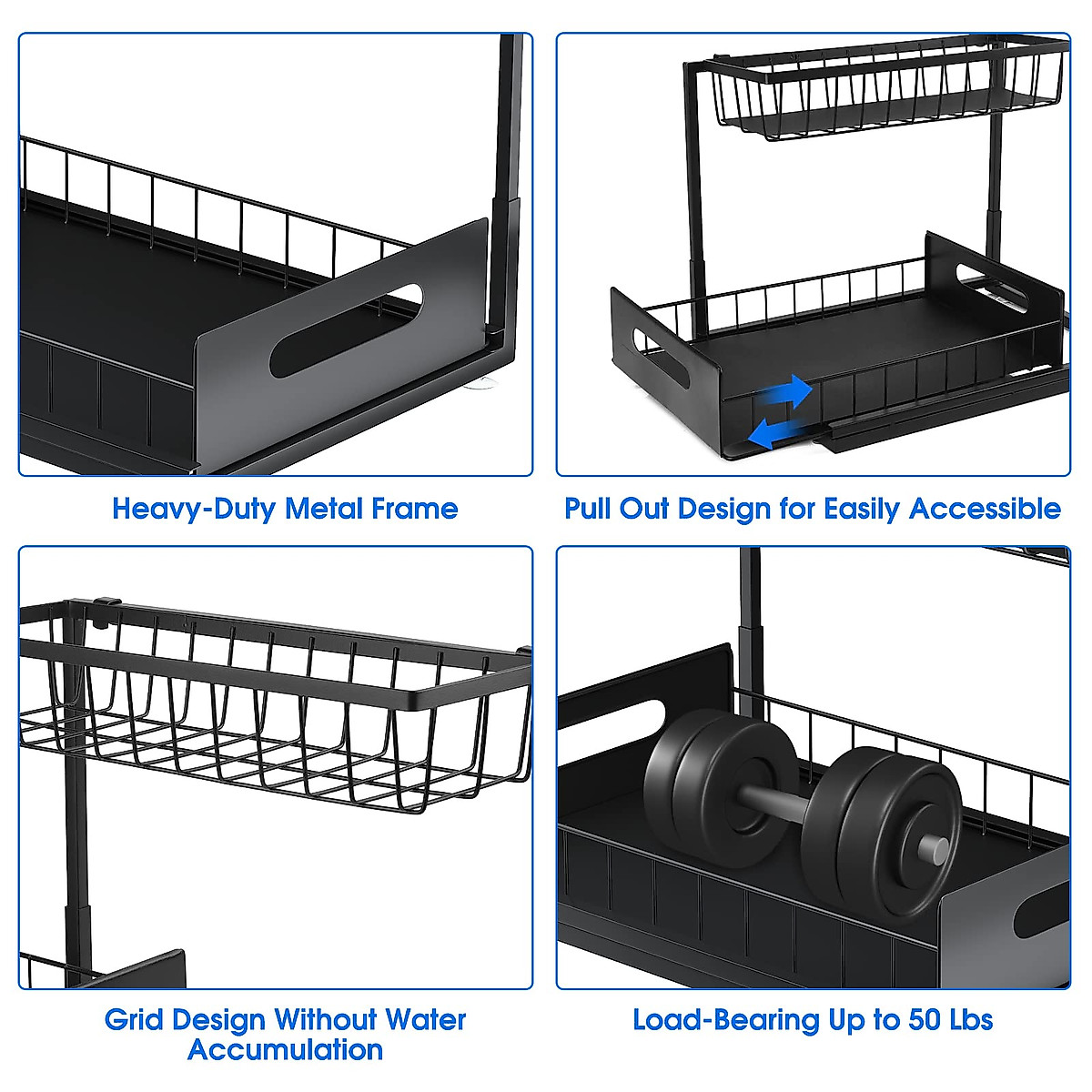 Heavy-Duty Metal Frame

Pull Out Design for Easily Accessible

Grid Design Without Water Accumulation

Load-Bearing Up to 50 Lbs