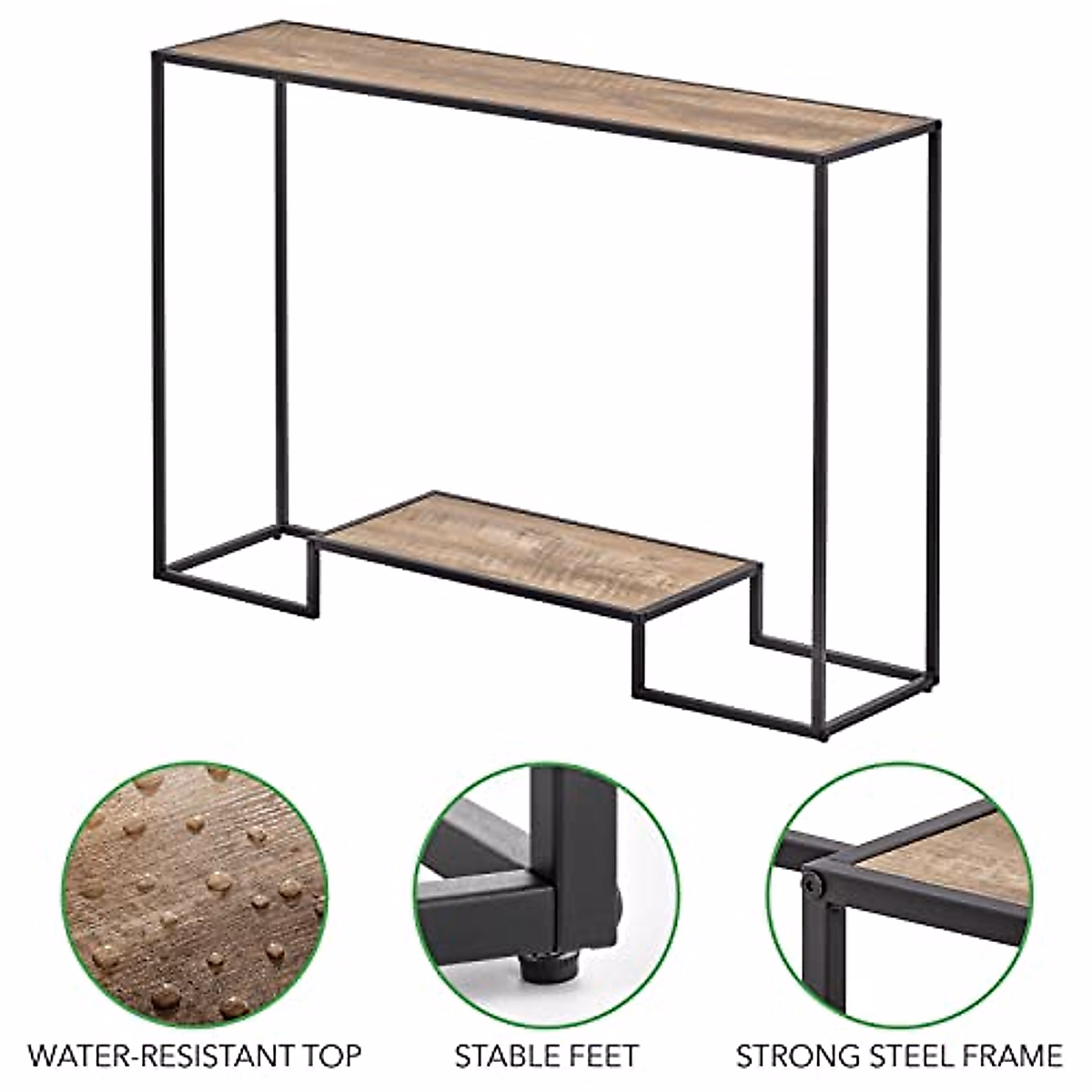 WATER-RESISTANT TOP

STABLE FEET

STRONG STEEL FRAME