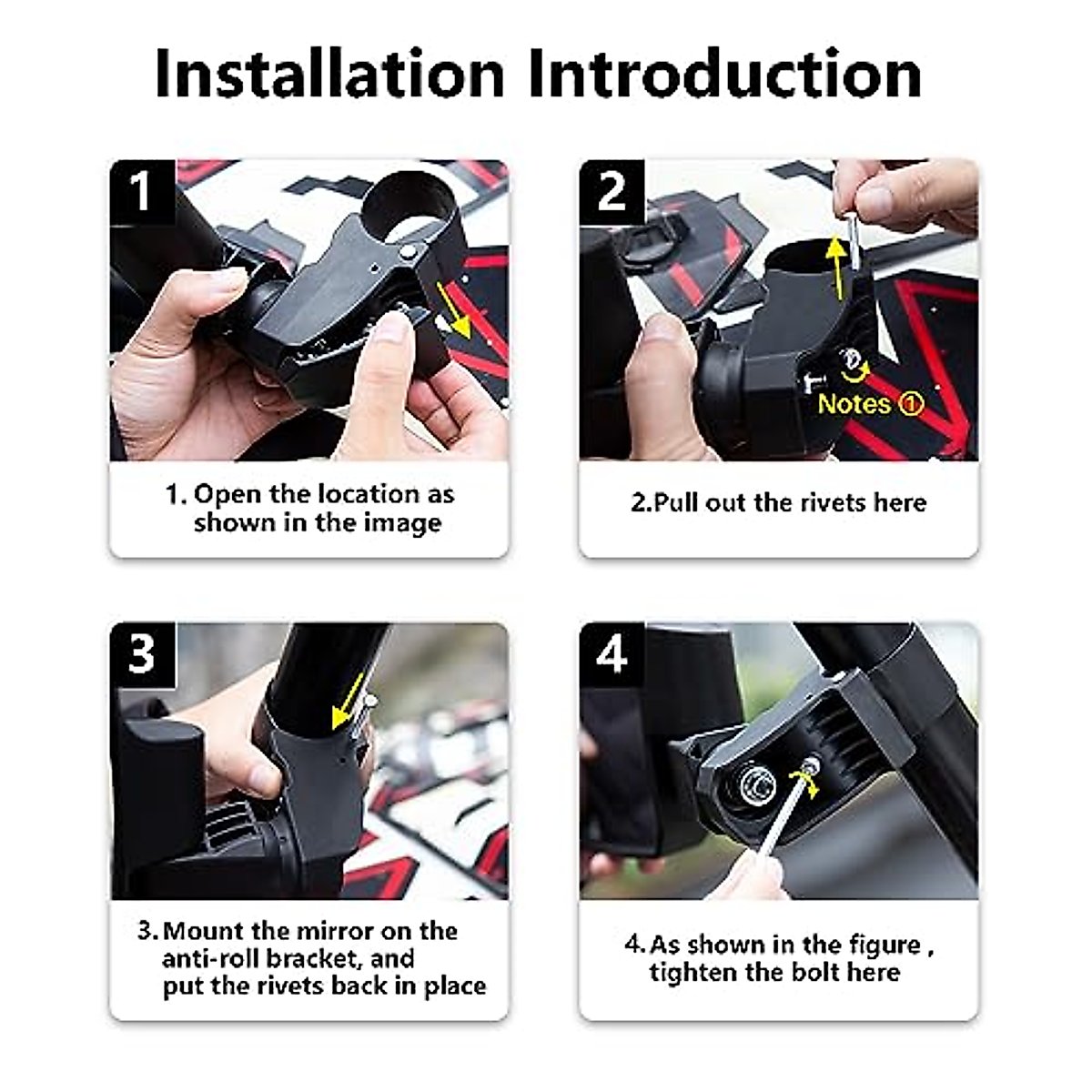 Installation Introduction

1

1. Open the location as shown in the image

2

Notes ①

2.Pull out the rivets here

3

3. Mount the mirror on the anti-roll bracket, and put the rivets back in place

4

4. As shown in the figure , tighten the bolt here