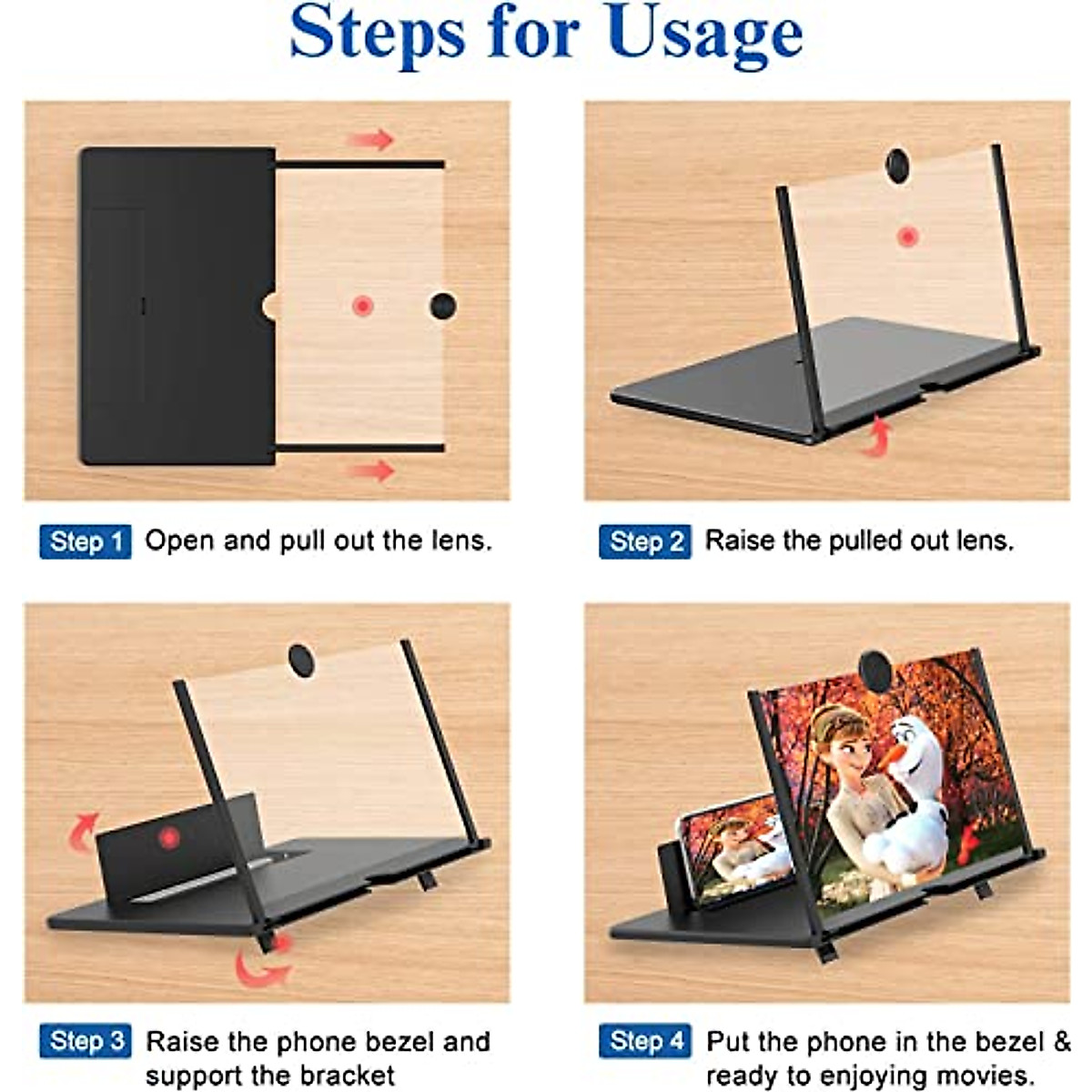 Steps for Usage

Step 1 Open and pull out the lens.

Step 2 Raise the pulled out lens.

Step 3 Raise the phone bezel and support the bracket

Step 4 Put the phone in the bezel & ready to enjoying movies.