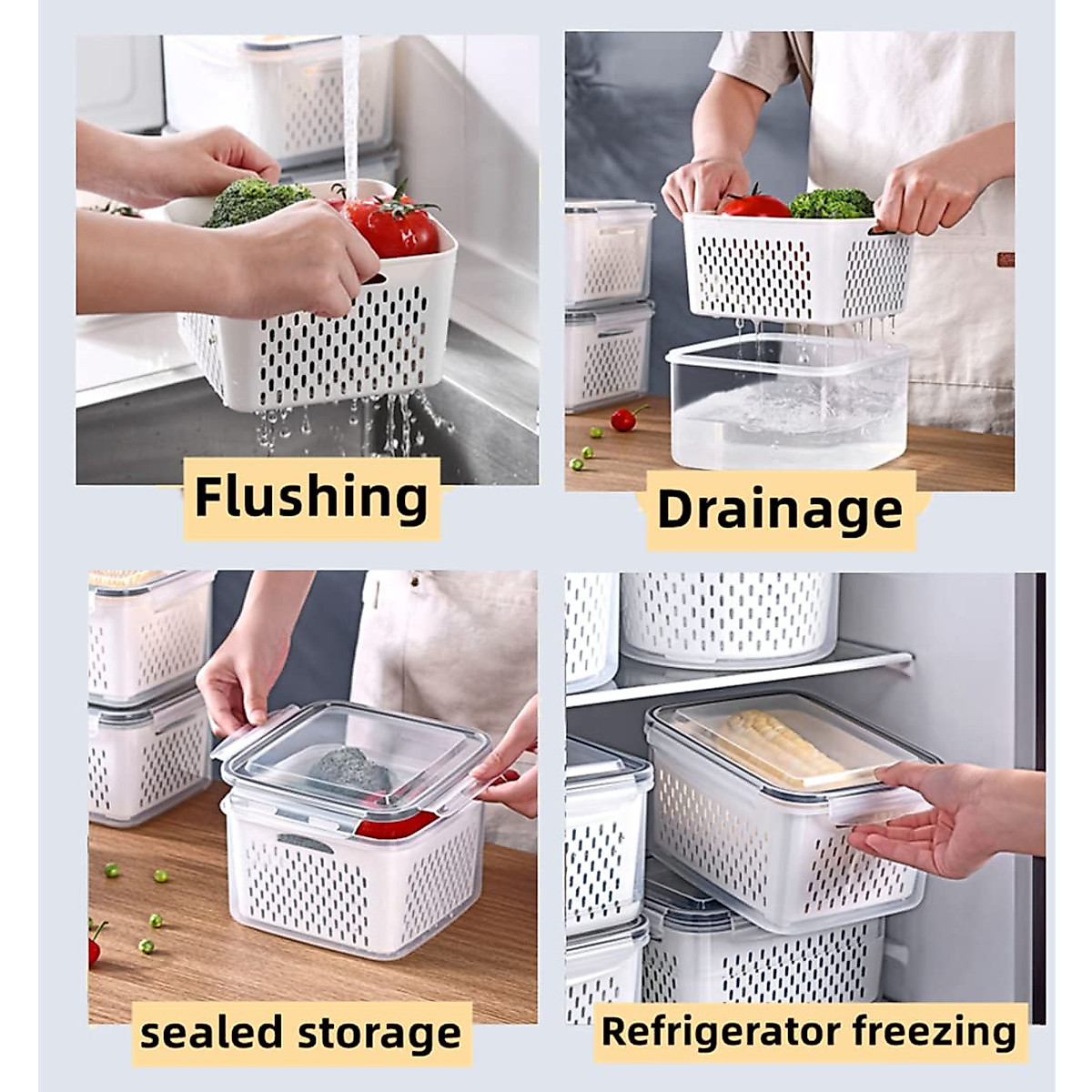 Flushing

Drainage

sealed storage

Refrigerator freezing