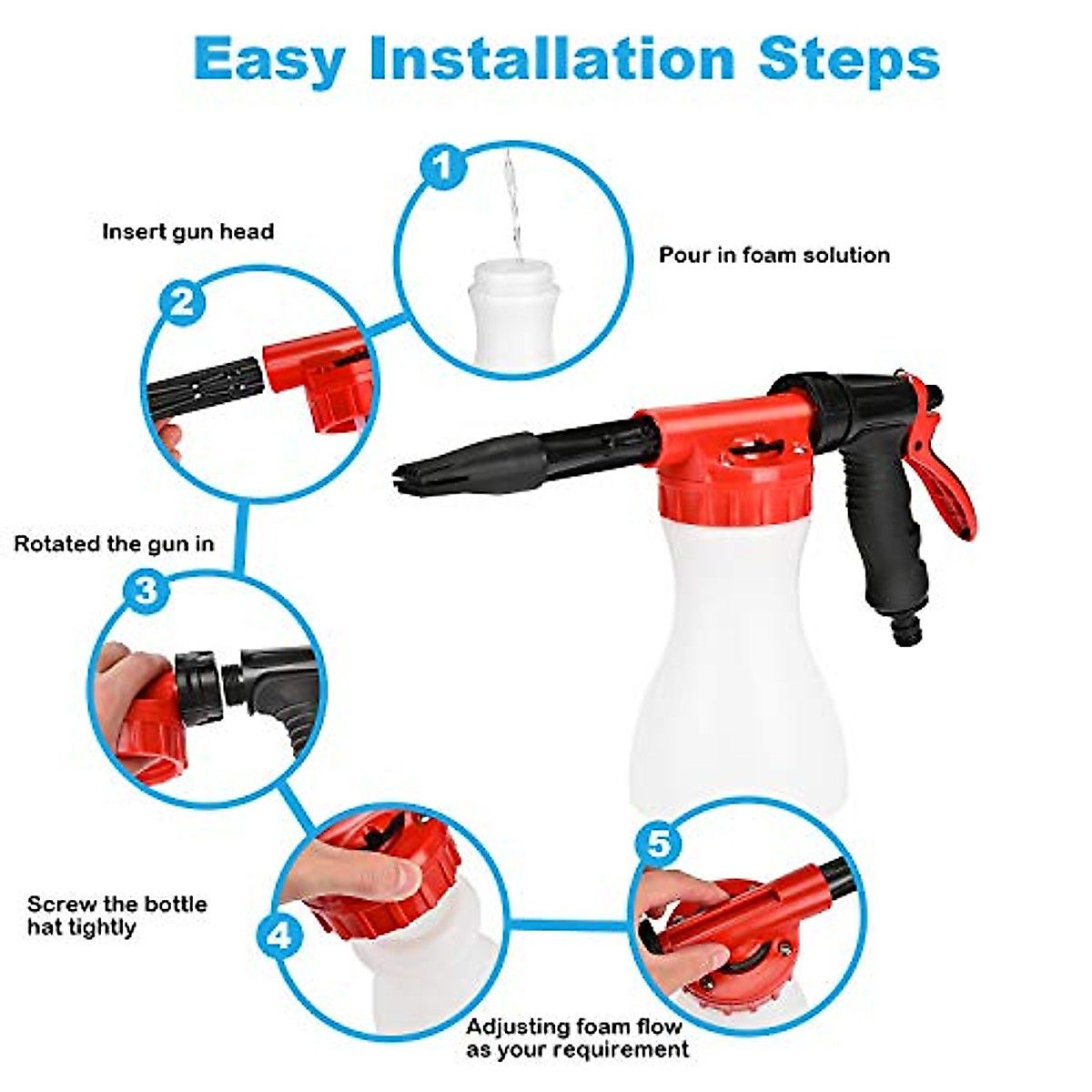 Easy Installation Steps

1

Pour in foam solution

Insert gun head

2

Rotated the gun in

3

Screw the bottle hat tightly

4

5

Adjusting foam flow as your requirement