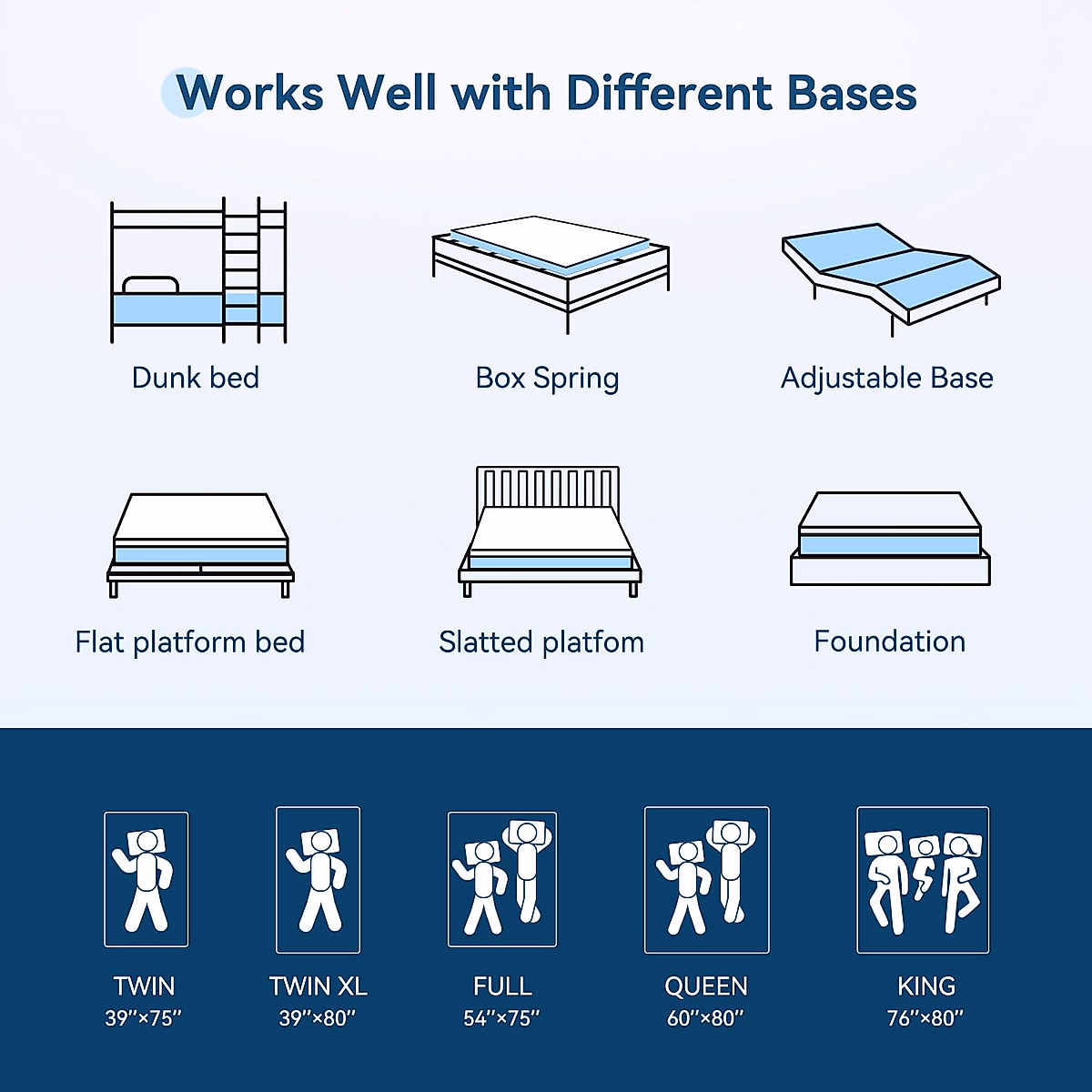 Works Well with Different Bases

Dunk bed

Box Spring

Adjustable Base

Flat platform bed

Slatted platfom

Foundation

TWIN
39"×75"

TWIN XL
39"×80"

FULL
54"×75"

QUEEN
60"×80"

KING
76"×80"