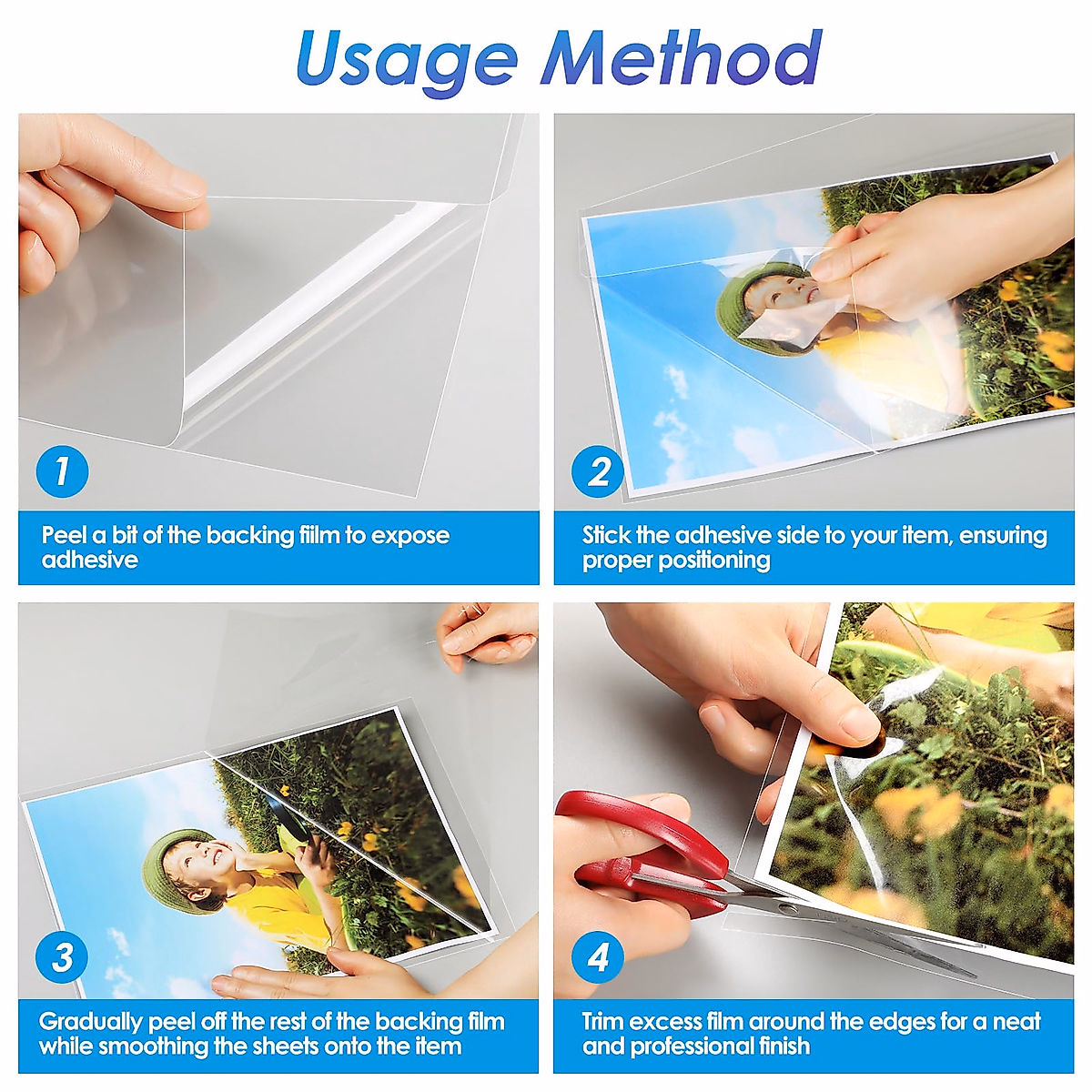 Usage Method

1

Peel a bit of the backing fiilm to expose adhesive

2

Stick the adhesive side to your item, ensuring proper positioning

3

Gradually peel off the rest of the backing film while smoothing the sheets onto the item

4

Trim excess film around the edges for a neat and professional finish