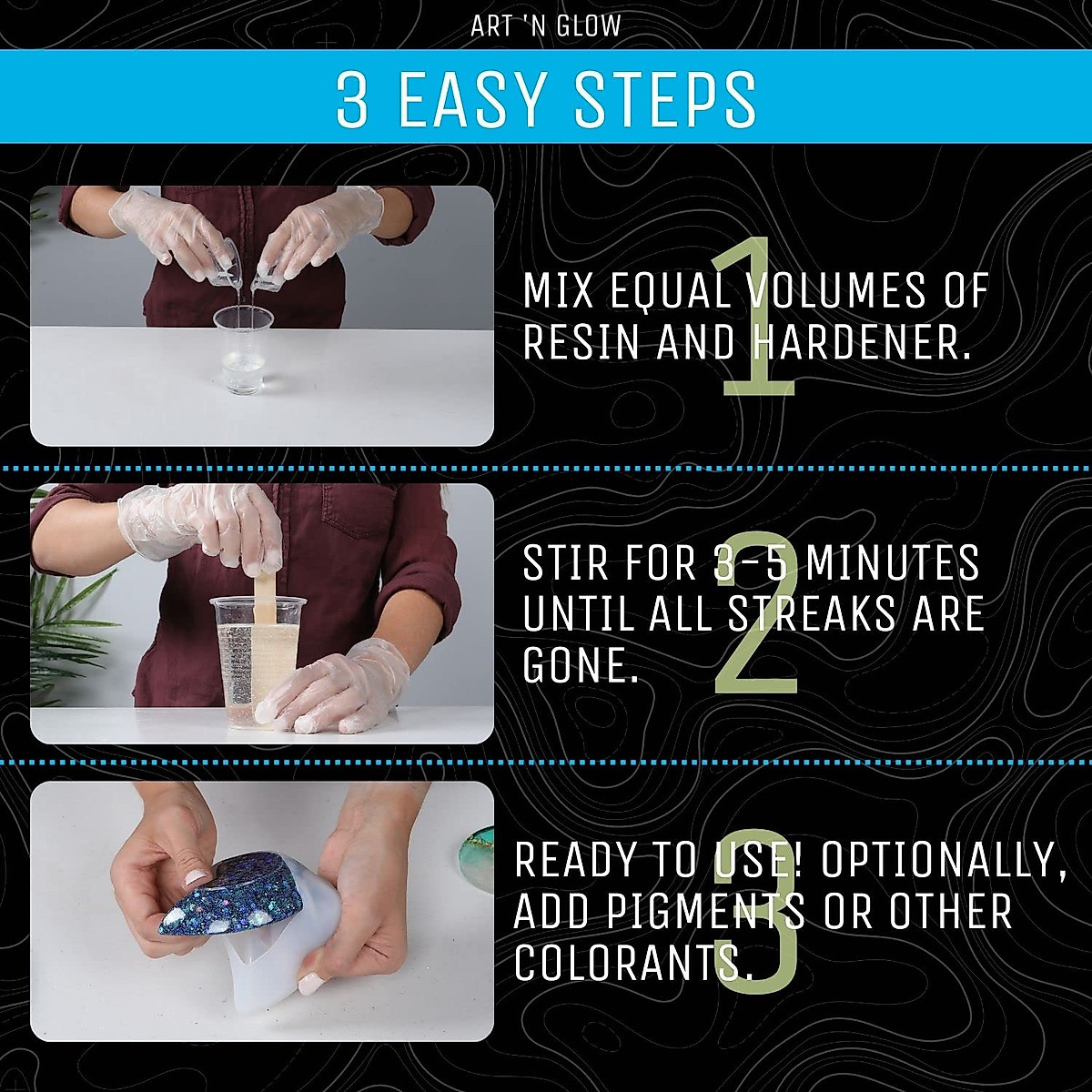 ART 'N GLOW

3 EASY STEPS

1

MIX EQUAL VOLUMES OF RESIN AND HARDENER.

2

STIR FOR 3-5 MINUTES UNTIL ALL STREAKS ARE GONE.

3

READY TO USE! OPTIONALLY, ADD PIGMENTS OR OTHER COLORANTS.