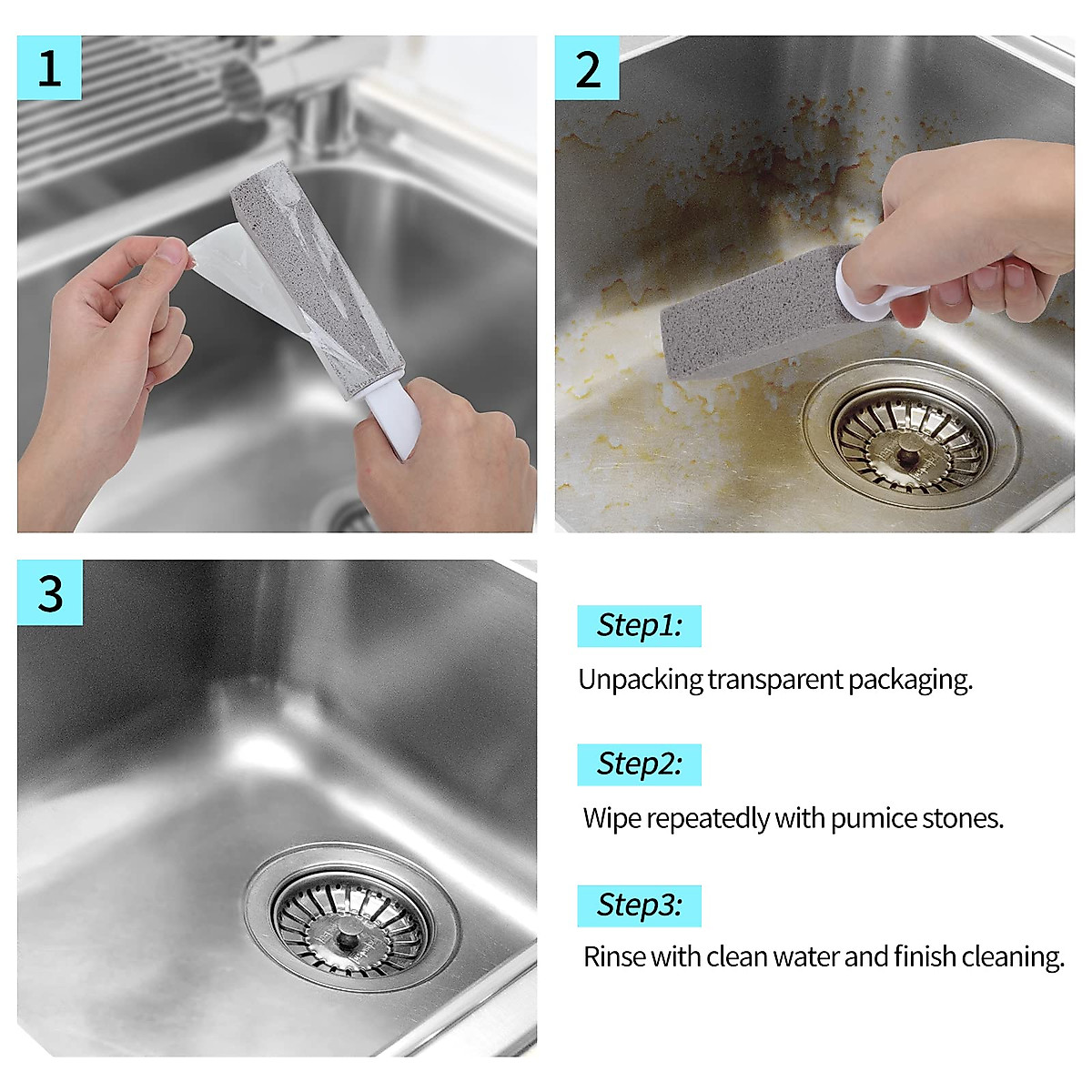 1

2

3

Step1:

Unpacking transparent packaging.

Step2:

Wipe repeatedly with pumice stones.

Step3:

Rinse with clean water and finish cleaning.