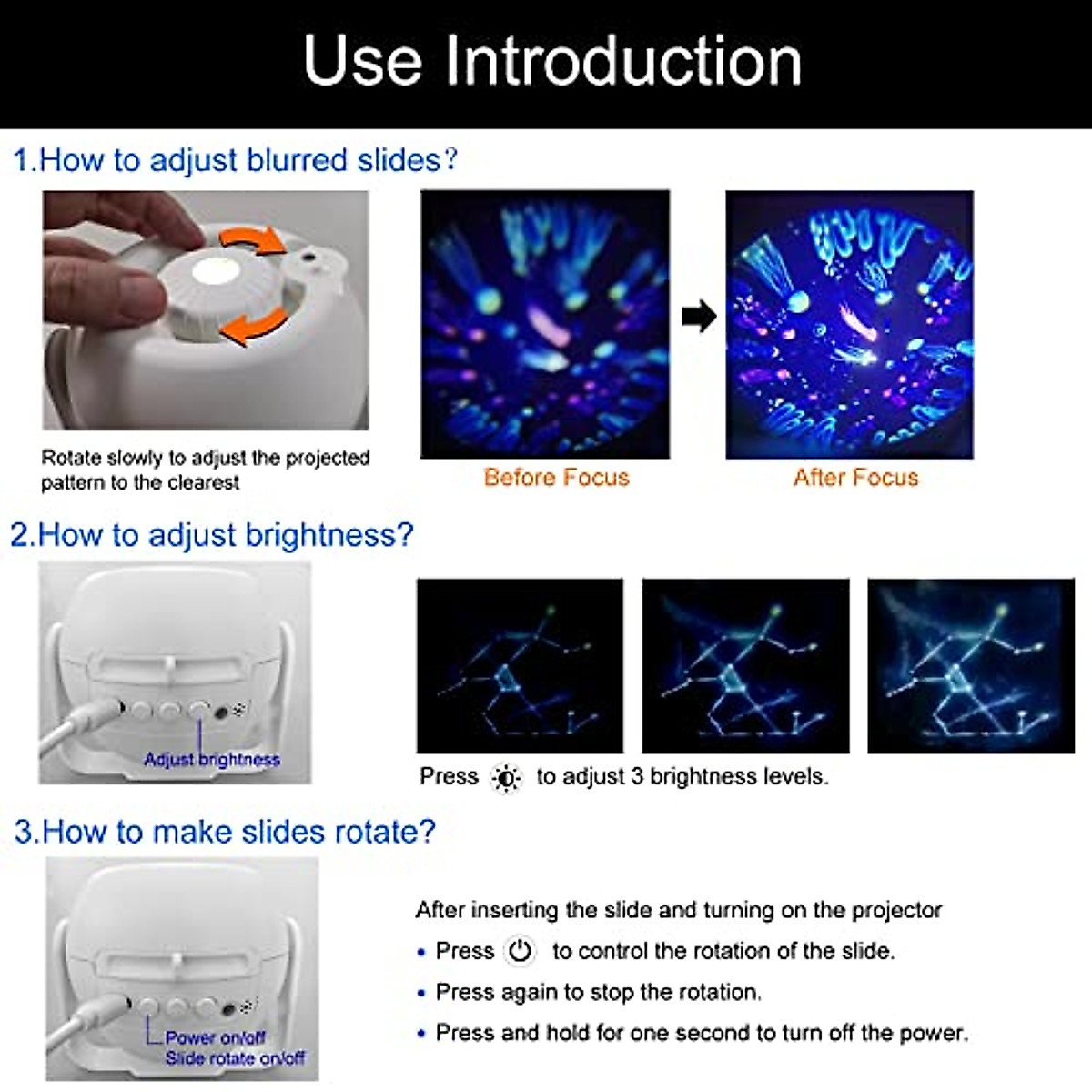 Use Introduction

1.How to adjust blurred slides?

Rotate slowly to adjust the projected pattern to the clearest

Before Focus

After Focus

2.How to adjust brightness?

Adjust brightness

Press to adjust 3 brightness levels.

3.How to make slides rotate?

Power on/off
Slide rotate on/off

After inserting the slide and turning on the projector

• Press to control the rotation of the slide.

• Press again to stop the rotation.

• Press and hold for one second to turn off the power.