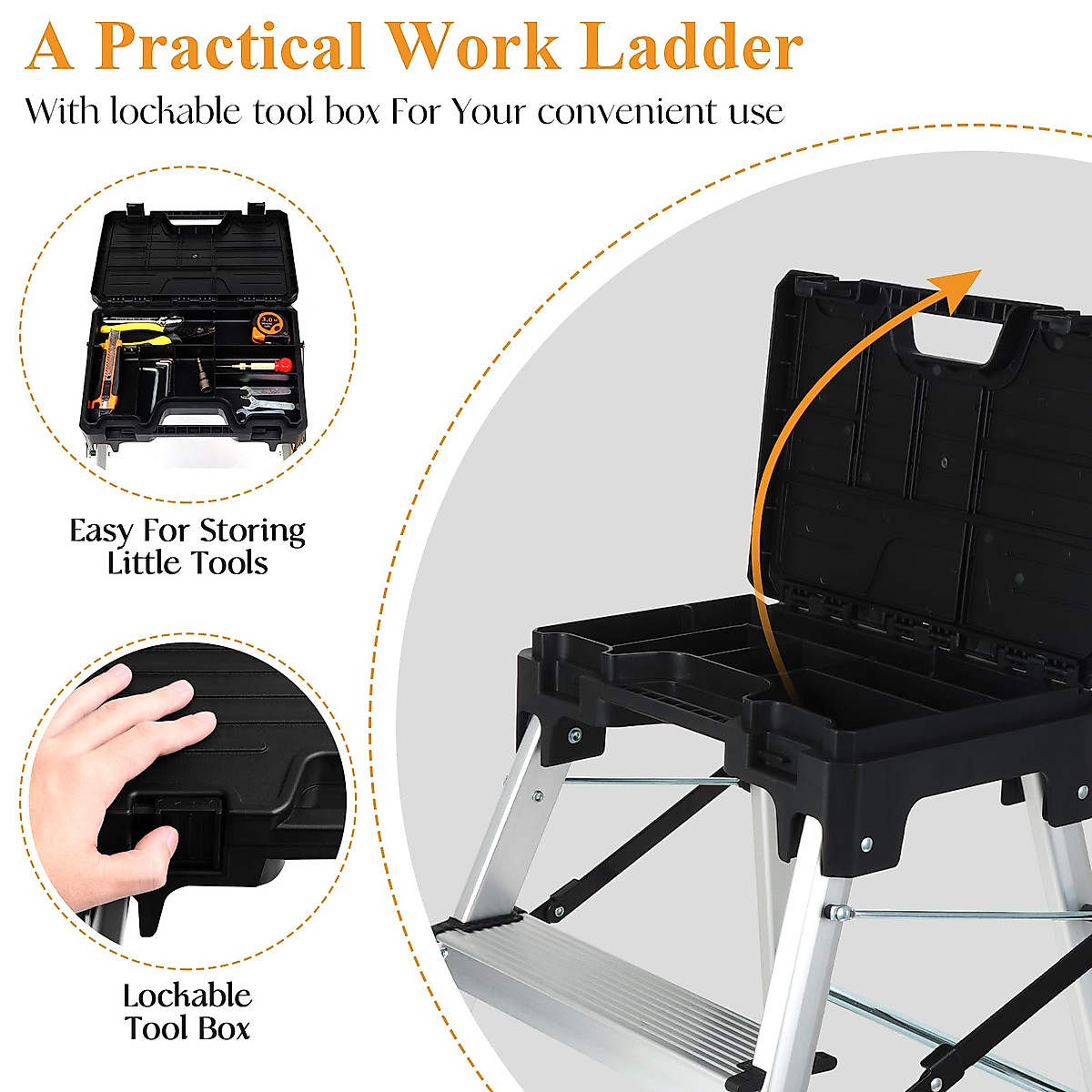 A Practical Work Ladder

With lockable tool box For Your convenient use

Easy For Storing Little Tools

Lockable Tool Box