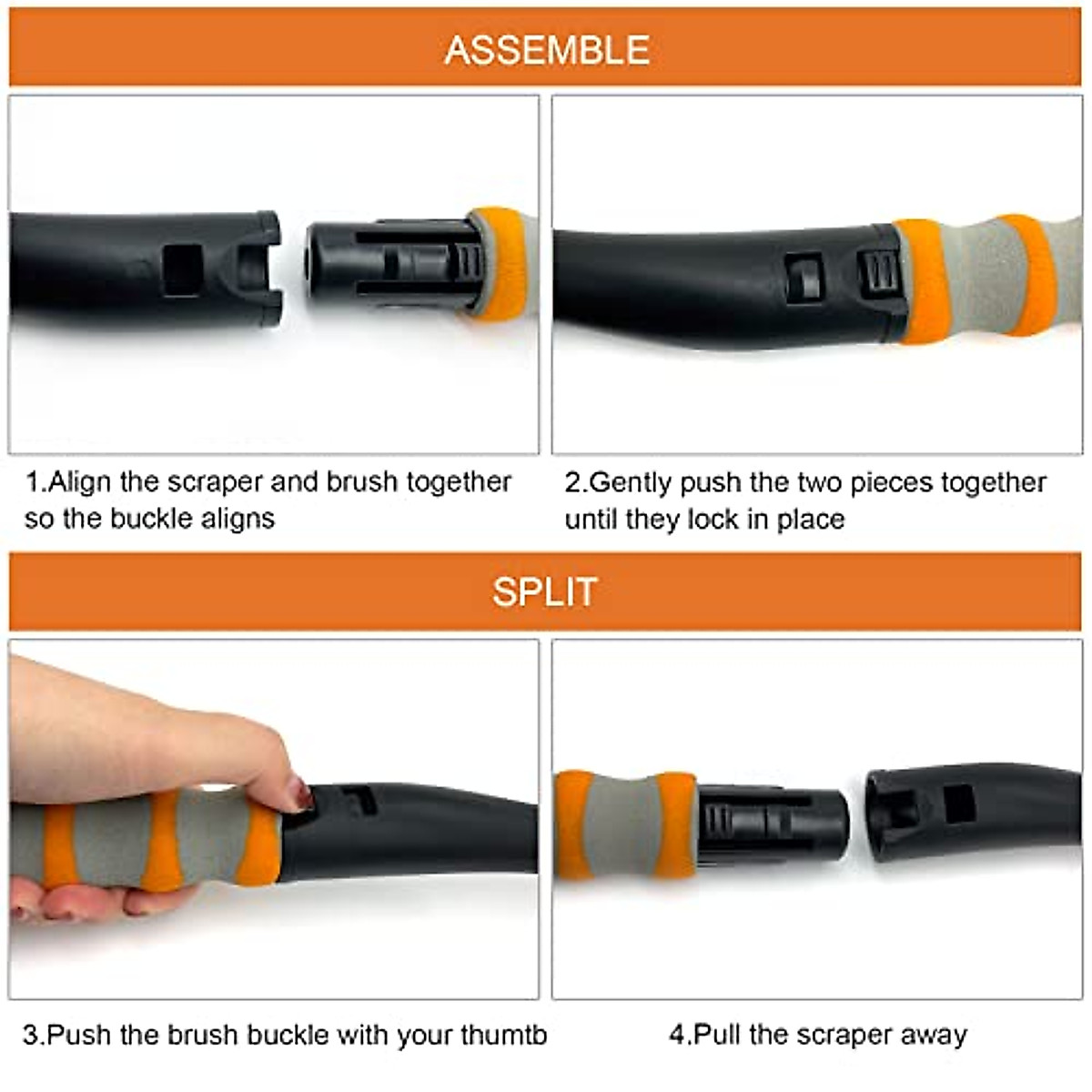 ASSEMBLE

1.Align the scraper and brush together so the buckle aligns

2.Gently push the two pieces together until they lock in place

SPLIT

3.Push the brush buckle with your thumtb

4.Pull the scraper away