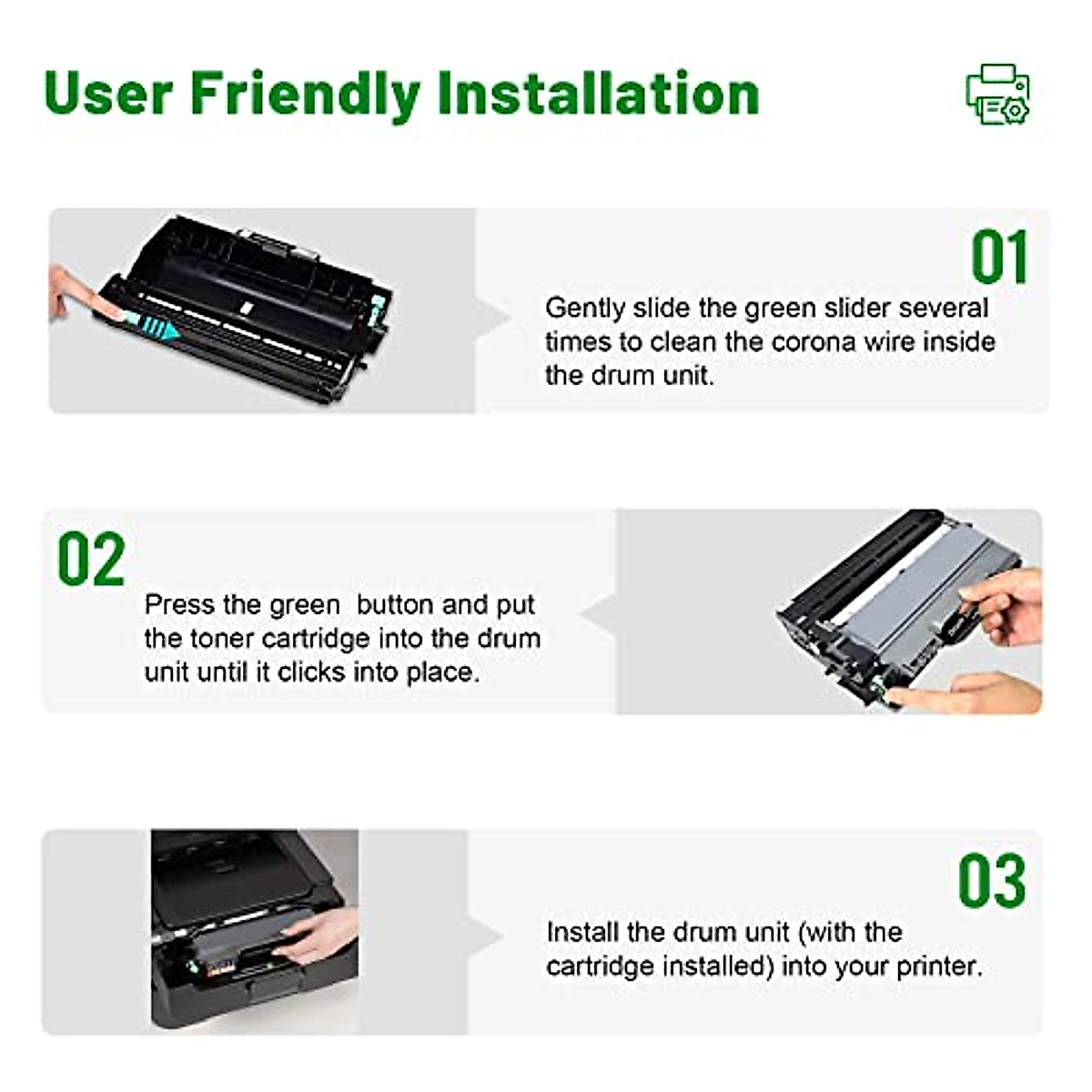 User Friendly Installation

01

Gently slide the green slider several times to clean the corona wire inside the drum unit.

02

Press the green  button and put the toner cartridge into the drum unit until it clicks into place.

03

Install the drum unit (with the cartridge installed) into your printer.