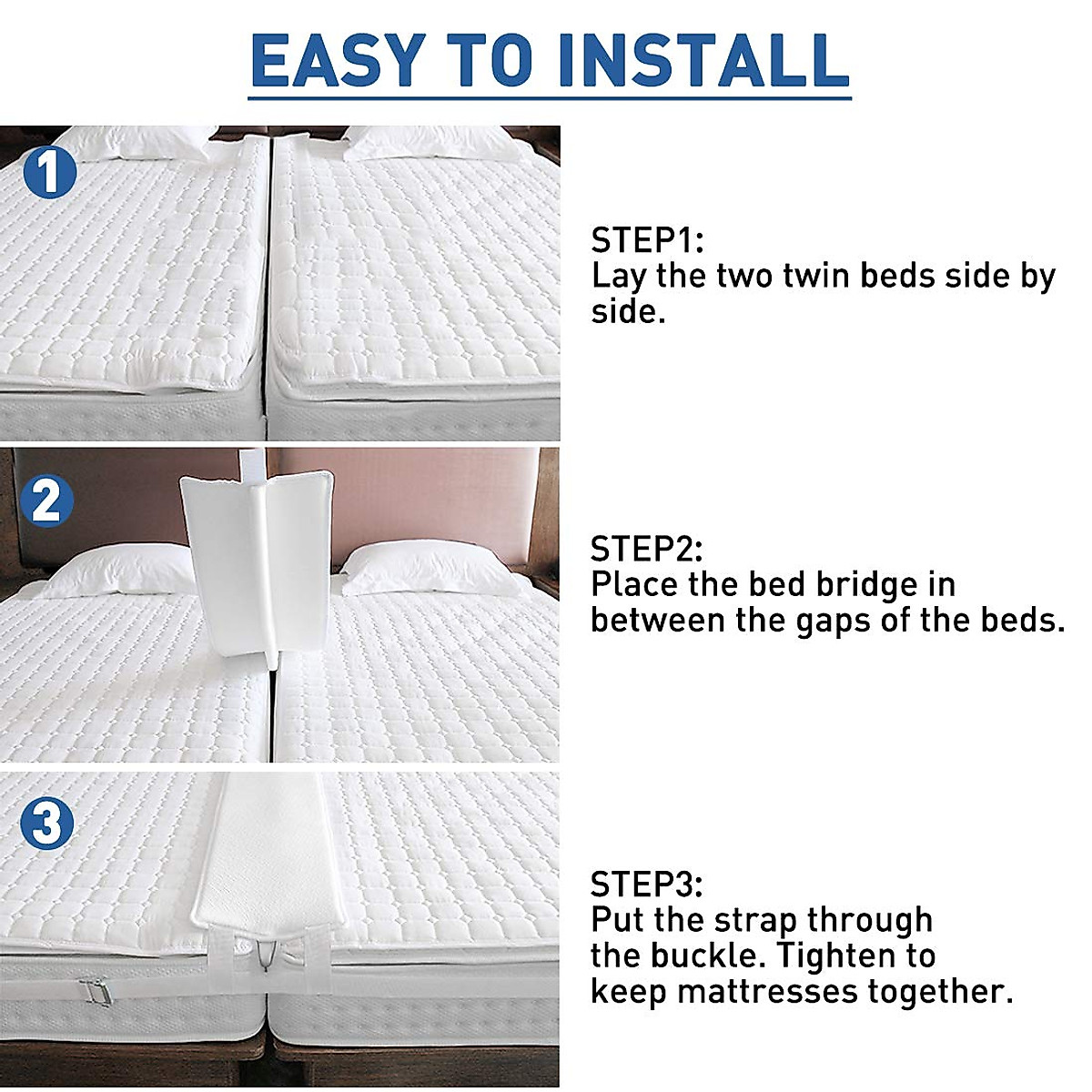 EASY TO INSTALL

1

STEP1:
Lay the two twin beds side by side.

2

STEP2:
Place the bed bridge in between the gaps of the beds.

3

STEP3:
Put the strap through the buckle. Tighten to keep mattresses together.