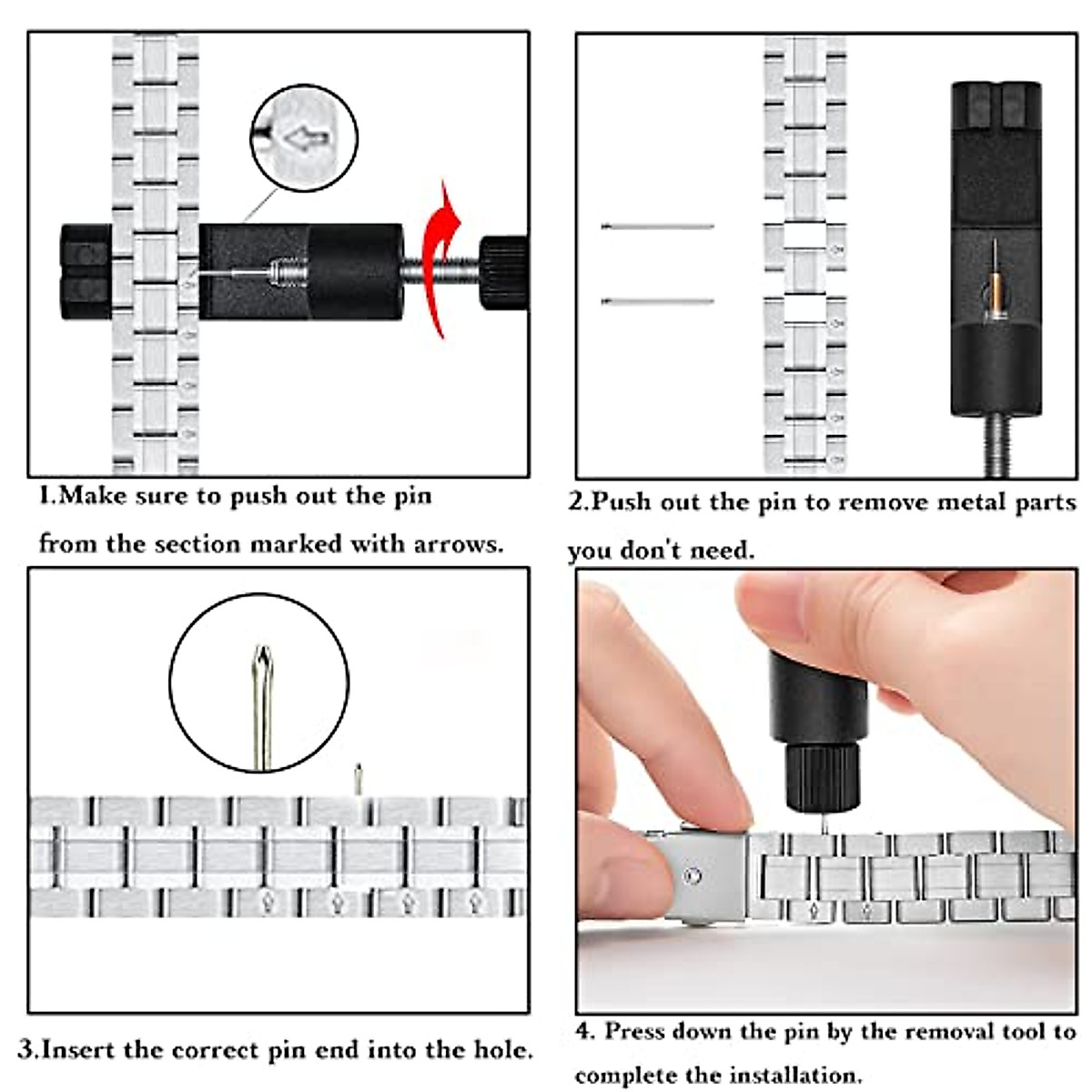 1.Make sure to push out the pin from the section marked with arrows.

2.Push out the pin to remove metal parts you don't need.

3.Insert the correct pin end into the hole.

4. Press down the pin by the removal tool to complete the installation.