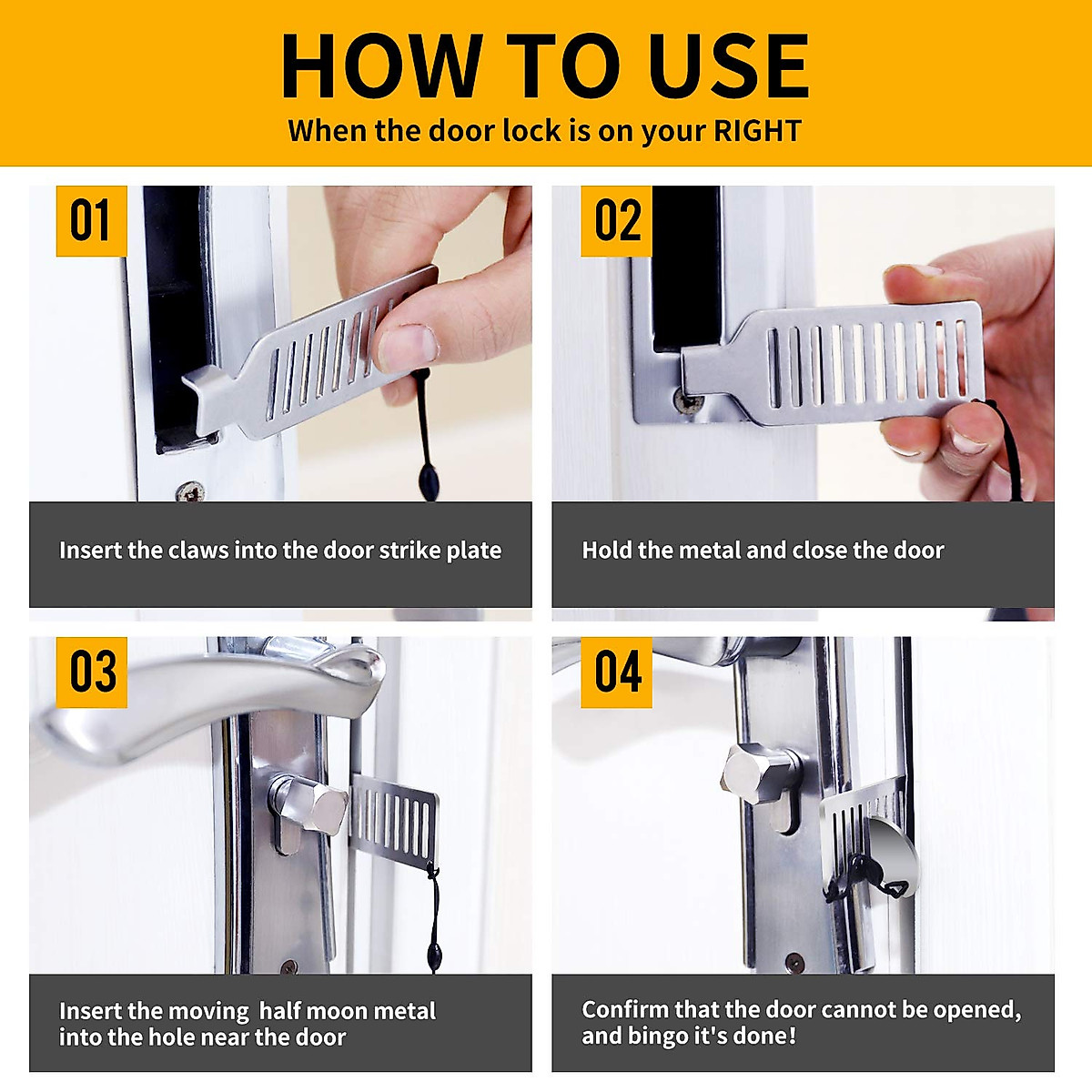 HOW TO USE
When the door lock is on your RIGHT

01

Insert the claws into the door strike plate

02

Hold the metal and close the door

03

Insert the moving half moon metal into the hole near the door

04

Confirm that the door cannot be opened, and bingo it's done!