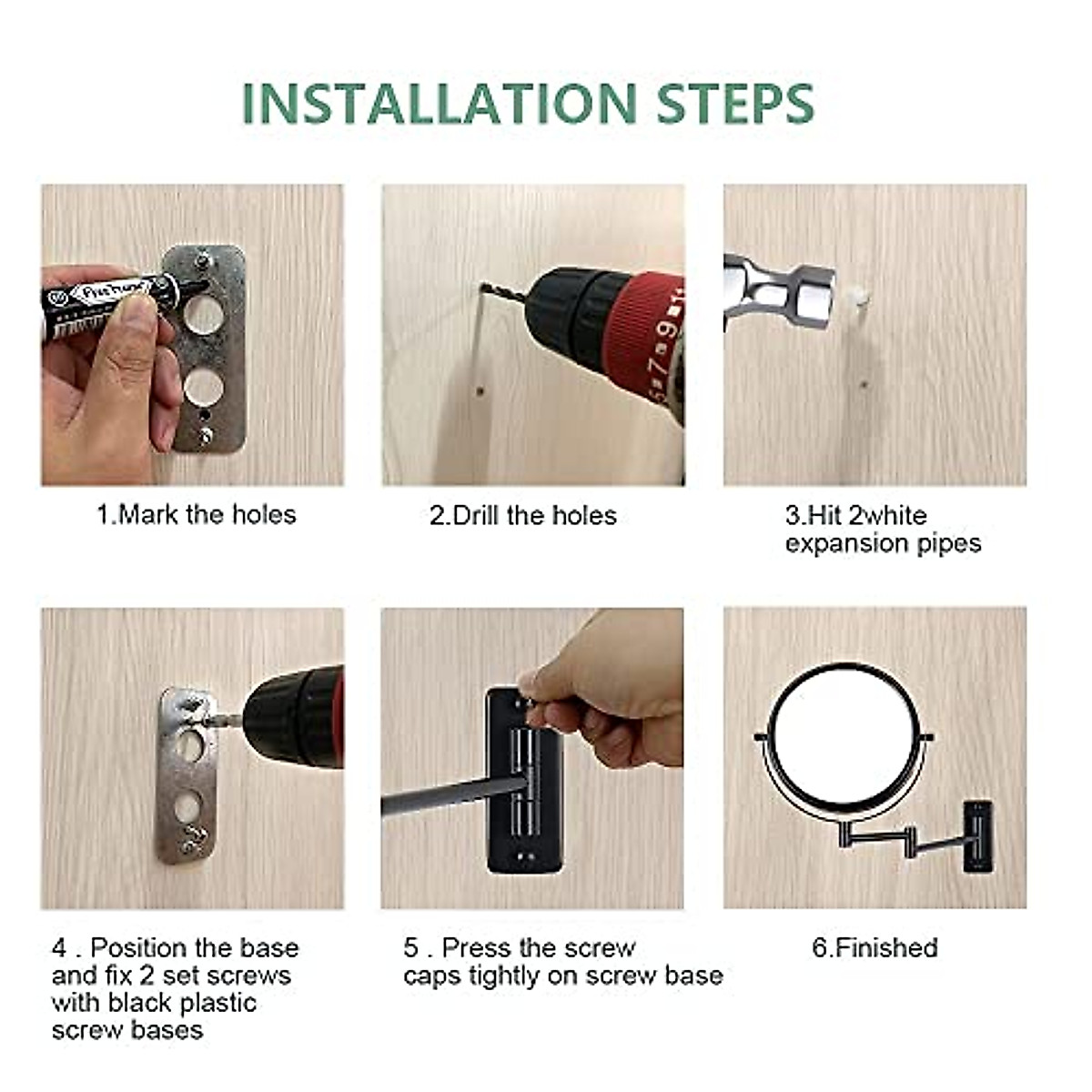 INSTALLATION STEPS

1.Mark the holes

2.Drill the holes

3.Hit 2white expansion pipes

4 . Position the base and fix 2 set screws with black plastic screw bases

5 . Press the screw caps tightly on screw base

6.Finished