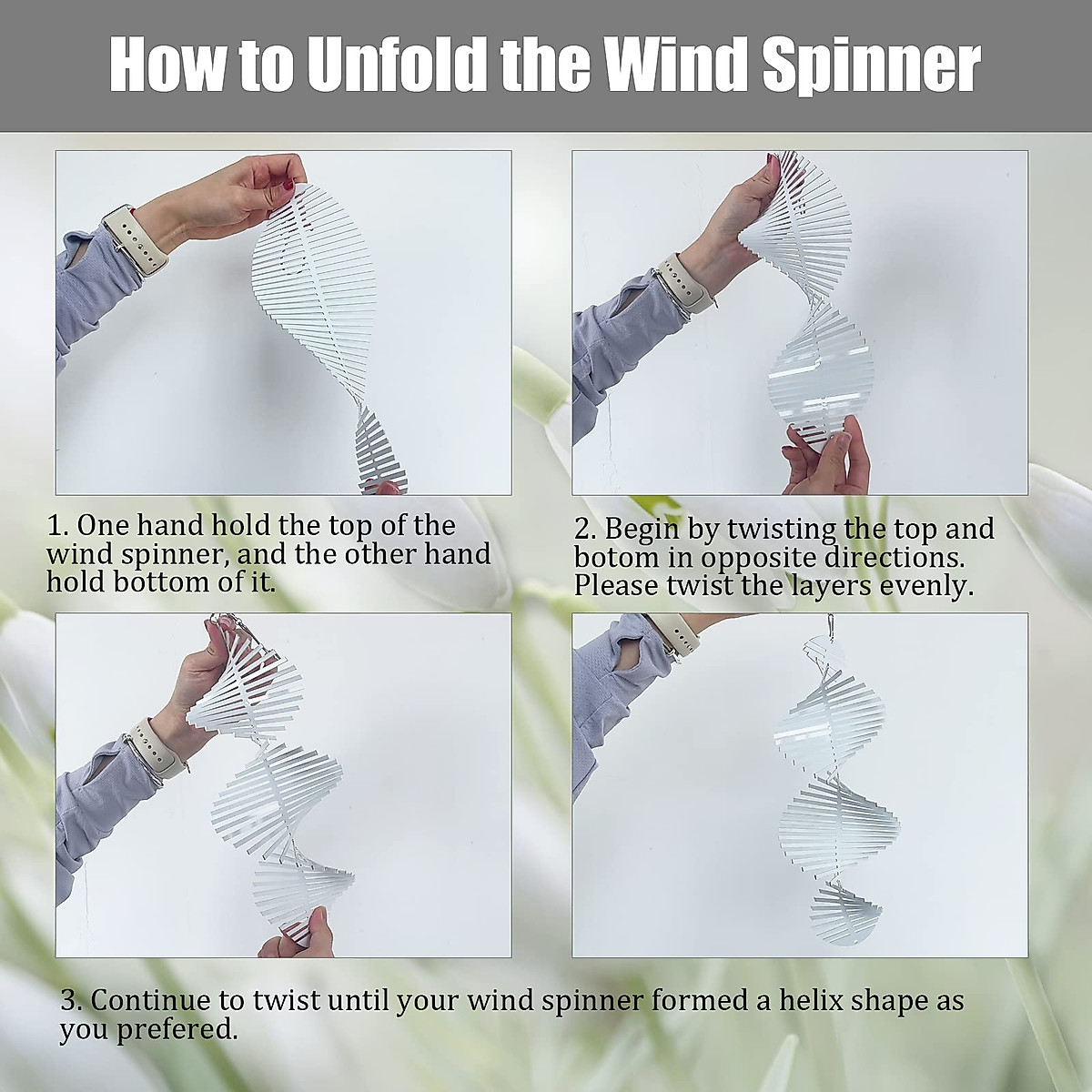 How to Unfold the Wind Spinner

1. One hand hold the top of the wind spinner, and the other hand hold bottom of it.

2. Begin by twisting the top and botom in opposite directions. Please twist the layers evenly.

3. Continue to twist until your wind spinner formed a helix shape as you prefered.