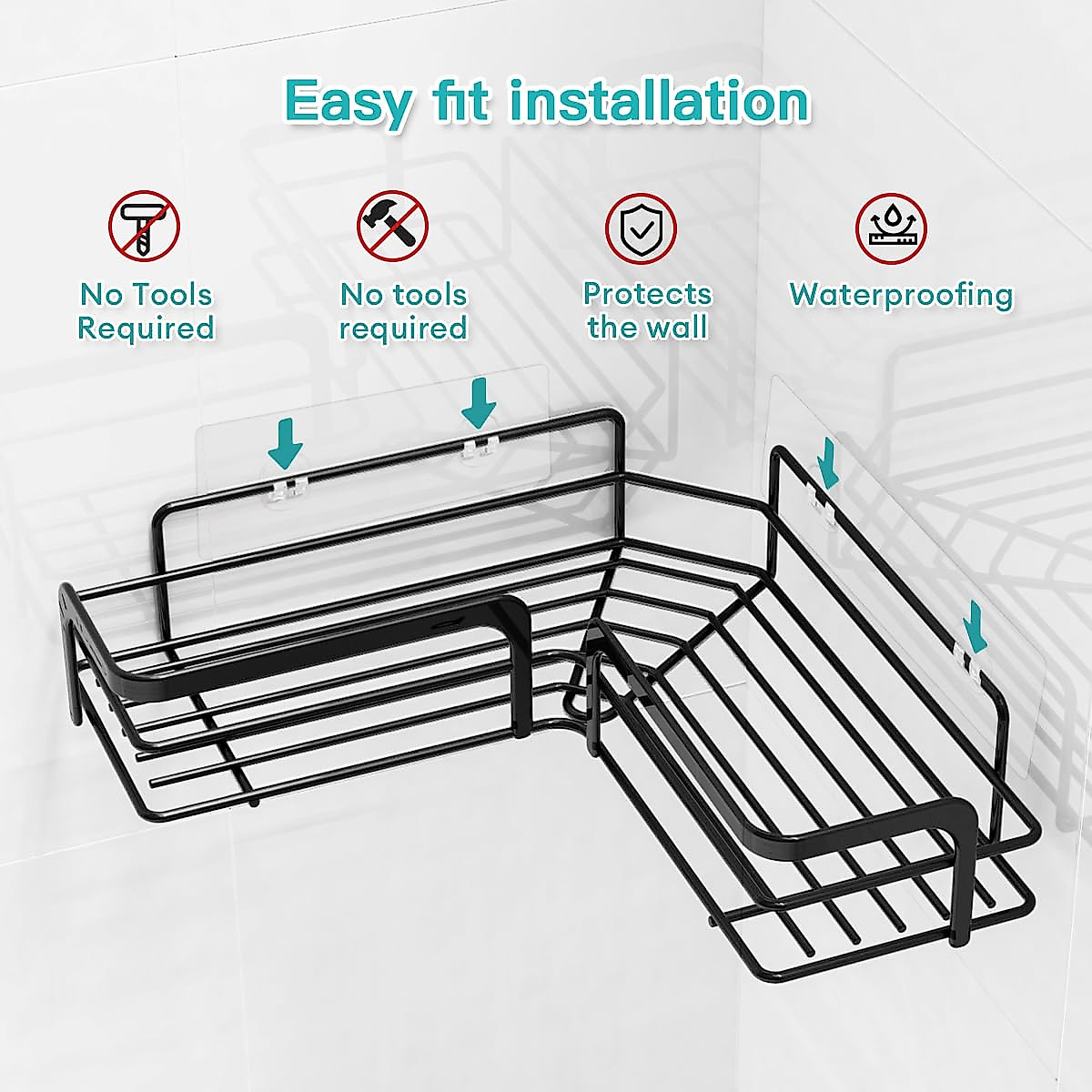 Easy fit installation

No Tools Required

No tools required

Protects the wall

Waterproofing