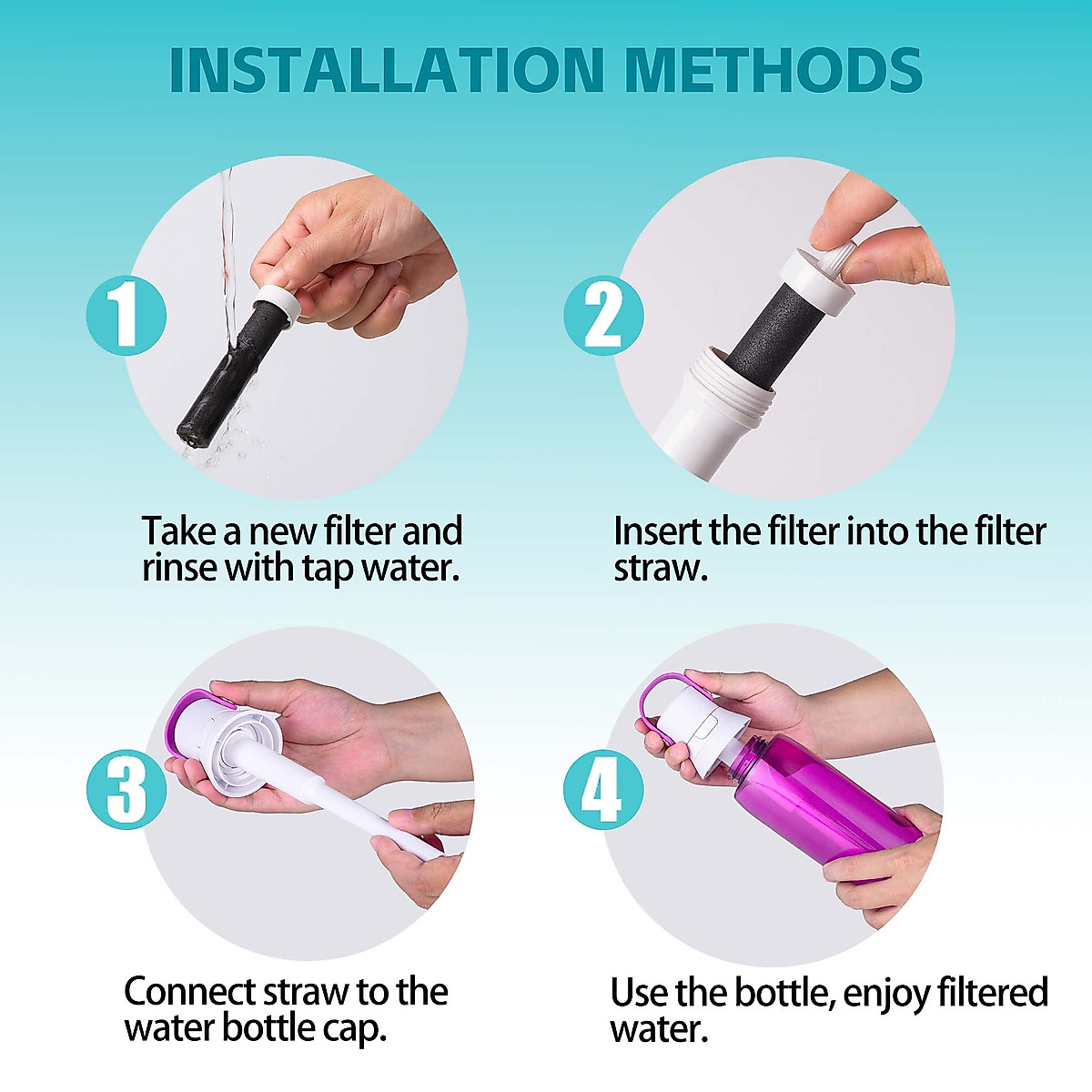 INSTALLATION METHODS

1

Take a new filter and rinse with tap water.

2

Insert the filter into the filter straw.

3

Connect straw to the water bottle cap.

4

Use the bottle, enjoy filtered water.