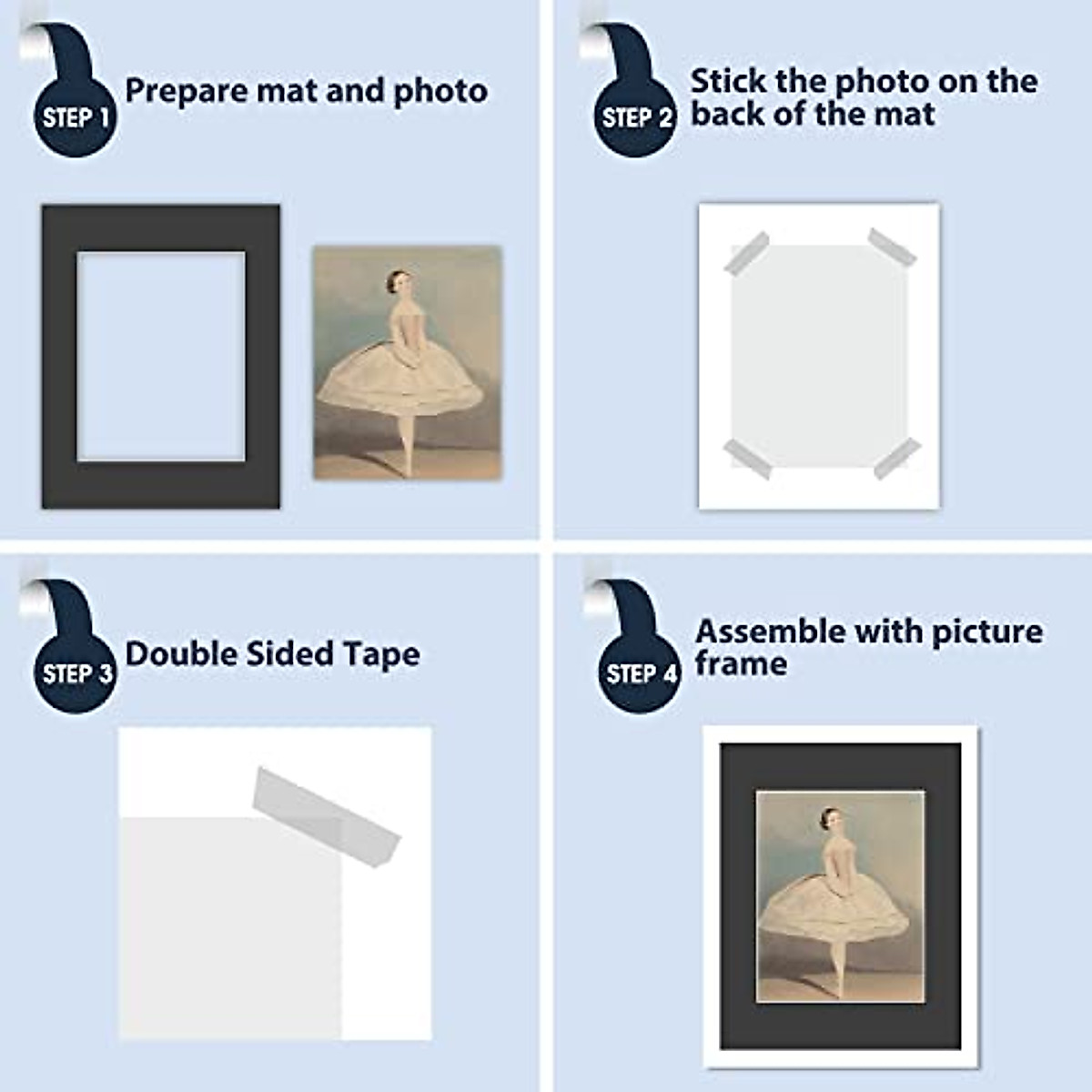 STEP 1 Prepare mat and photo

STEP 2 Stick the photo on the back of the mat

STEP 3 Double Sided Tape

STEP 4 Assemble with picture frame