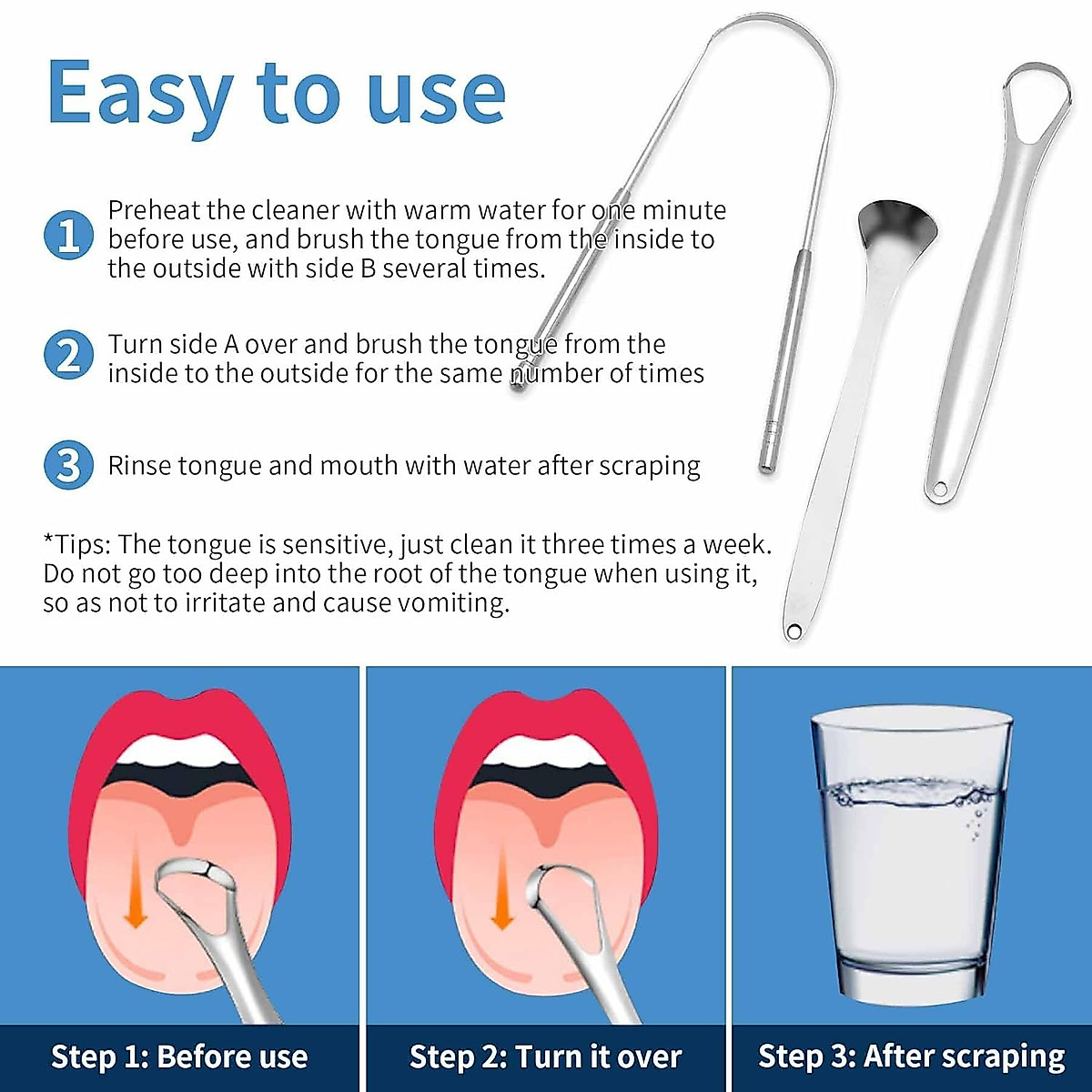 Easy to use

1 Preheat the cleaner with warm water for one minute before use, and brush the tongue from the inside to the outside with side B several times.

2 Turn side A over and brush the tongue from the inside to the outside for the same number of times

3 Rinse tongue and mouth with water after scraping

*Tips: The tongue is sensitive, just clean it three times a week. Do not go too deep into the root of the tongue when using it, so as not to irritate and cause vomiting.

Step 1: Before use

Step 2: Turn it over

Step 3: After scraping