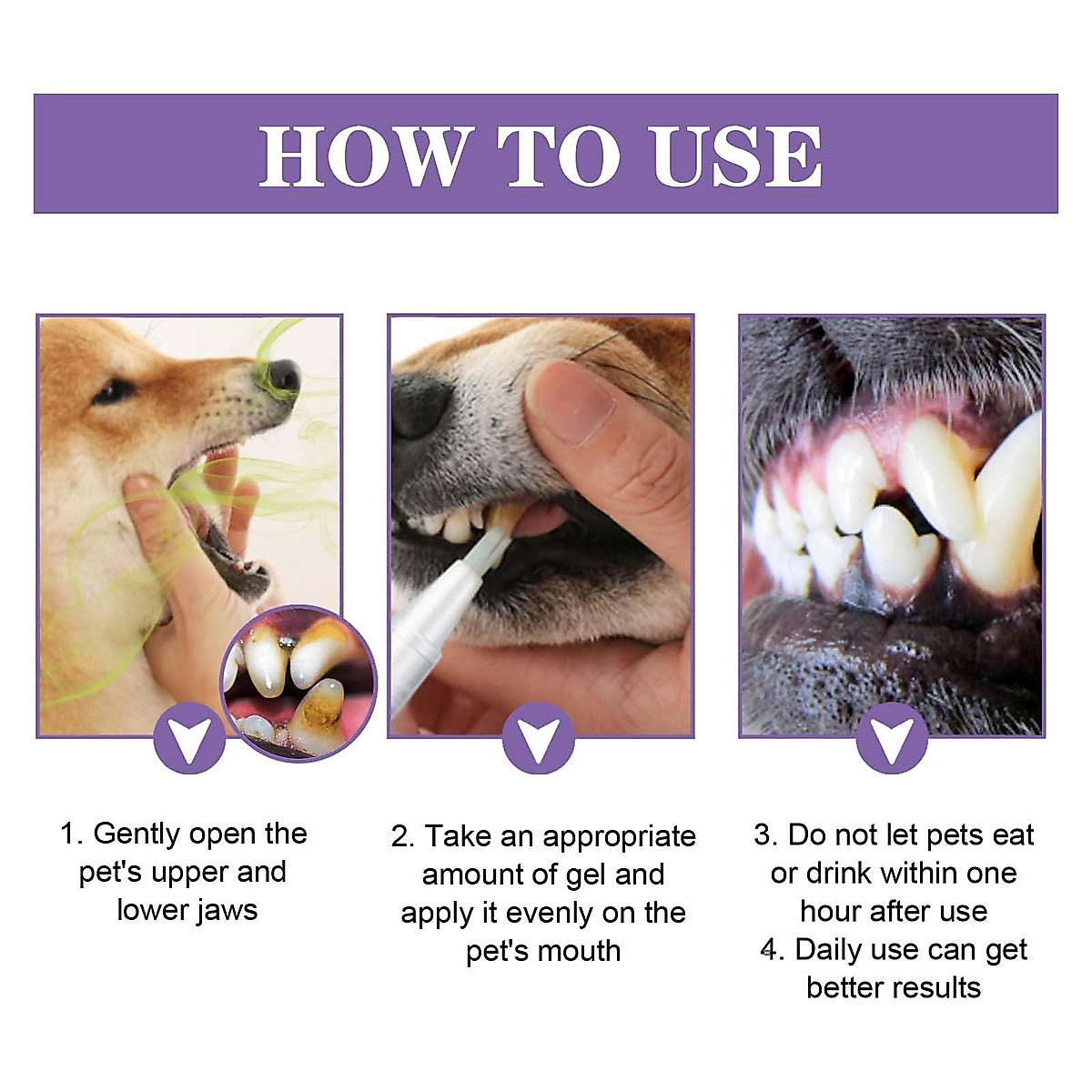 HOW TO USE

1. Gently open the pet's upper and lower jaws

2. Take an appropriate amount of gel and apply it evenly on the pet's mouth

3. Do not let pets eat or drink within one hour after use
4. Daily use can get better results