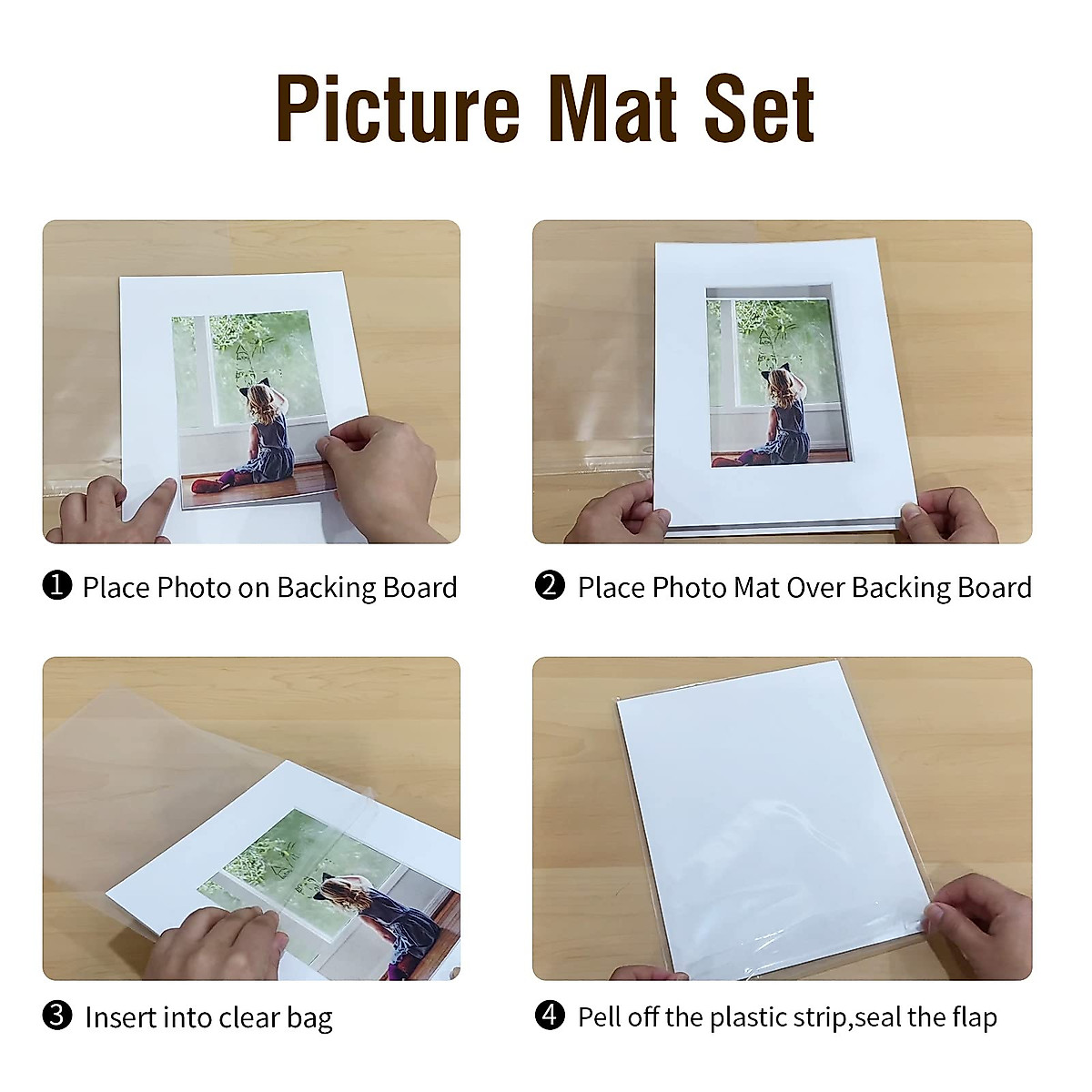 Picture Mat Set

❶ Place Photo on Backing Board

❷ Place Photo Mat Over Backing Board

❸ Insert into clear bag

❹ Pell off the plastic strip,seal the flap