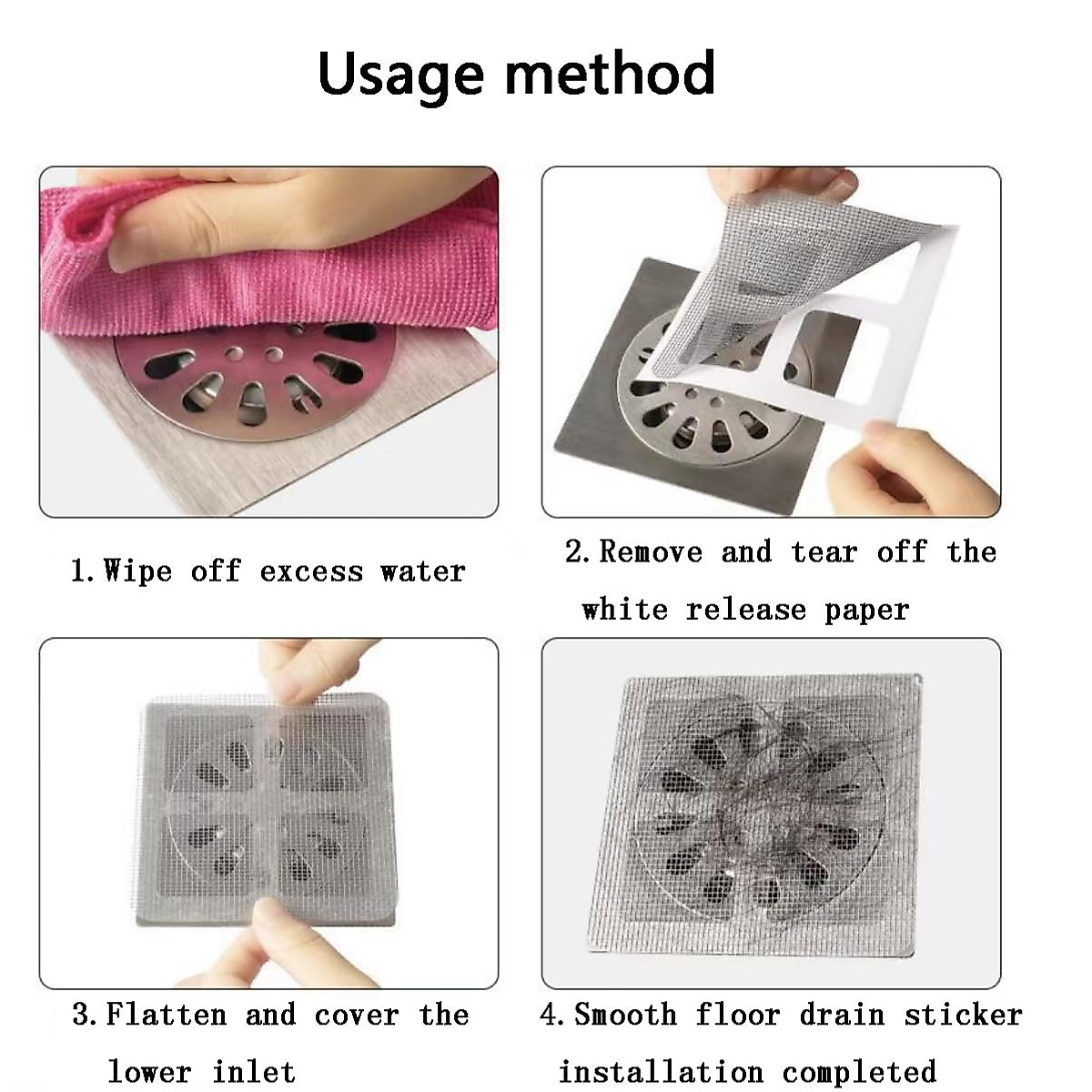 Usage method

1. Wipe off excess water

2. Remove and tear off the white release paper

3. Flatten and cover the lower inlet

4. Smooth floor drain sticker installation completed