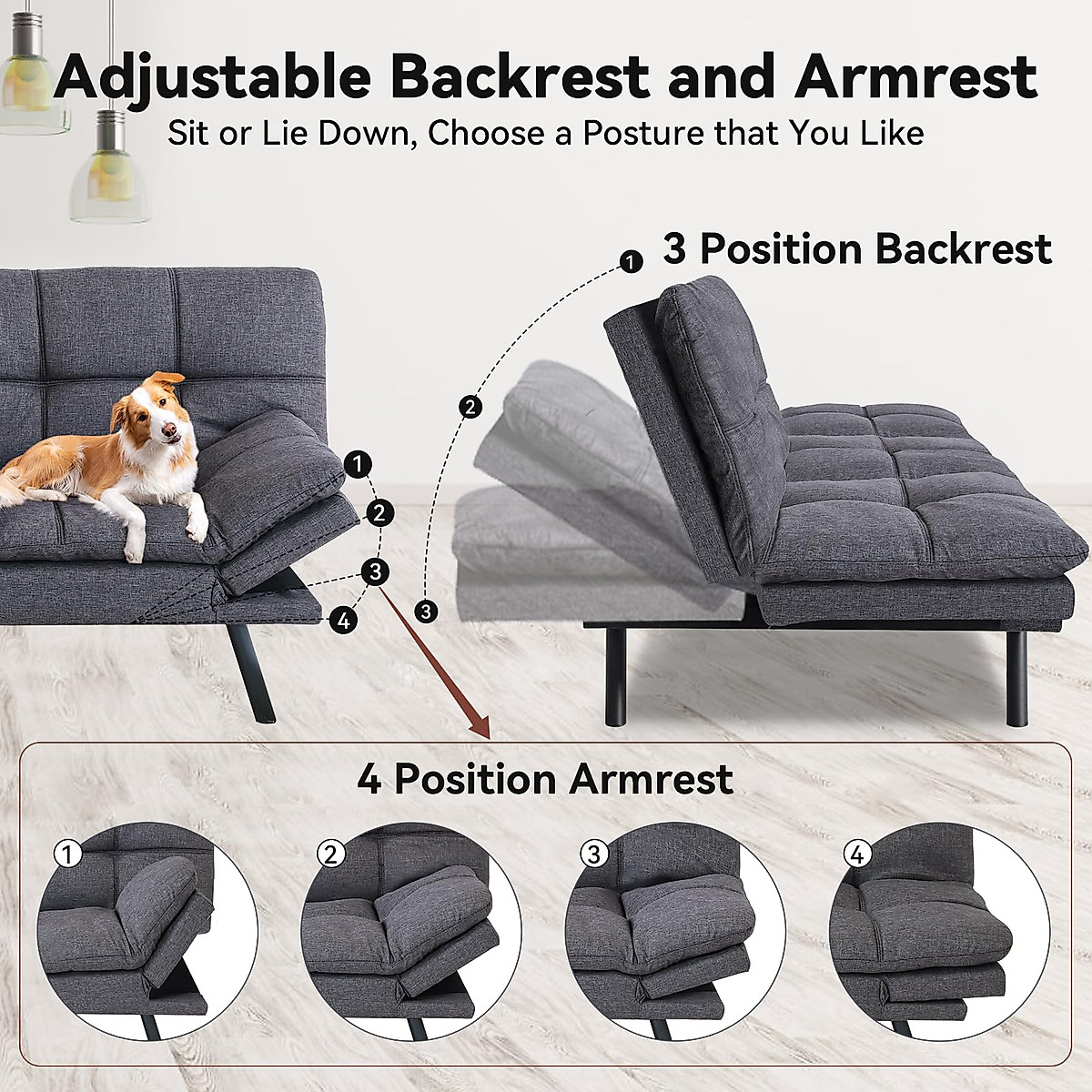 Adjustable Backrest and Armrest

Sit or Lie Down, Choose a Posture that You Like

3 Position Backrest

1
2
3

1
2
3
4

4 Position Armrest

1
2
3
4