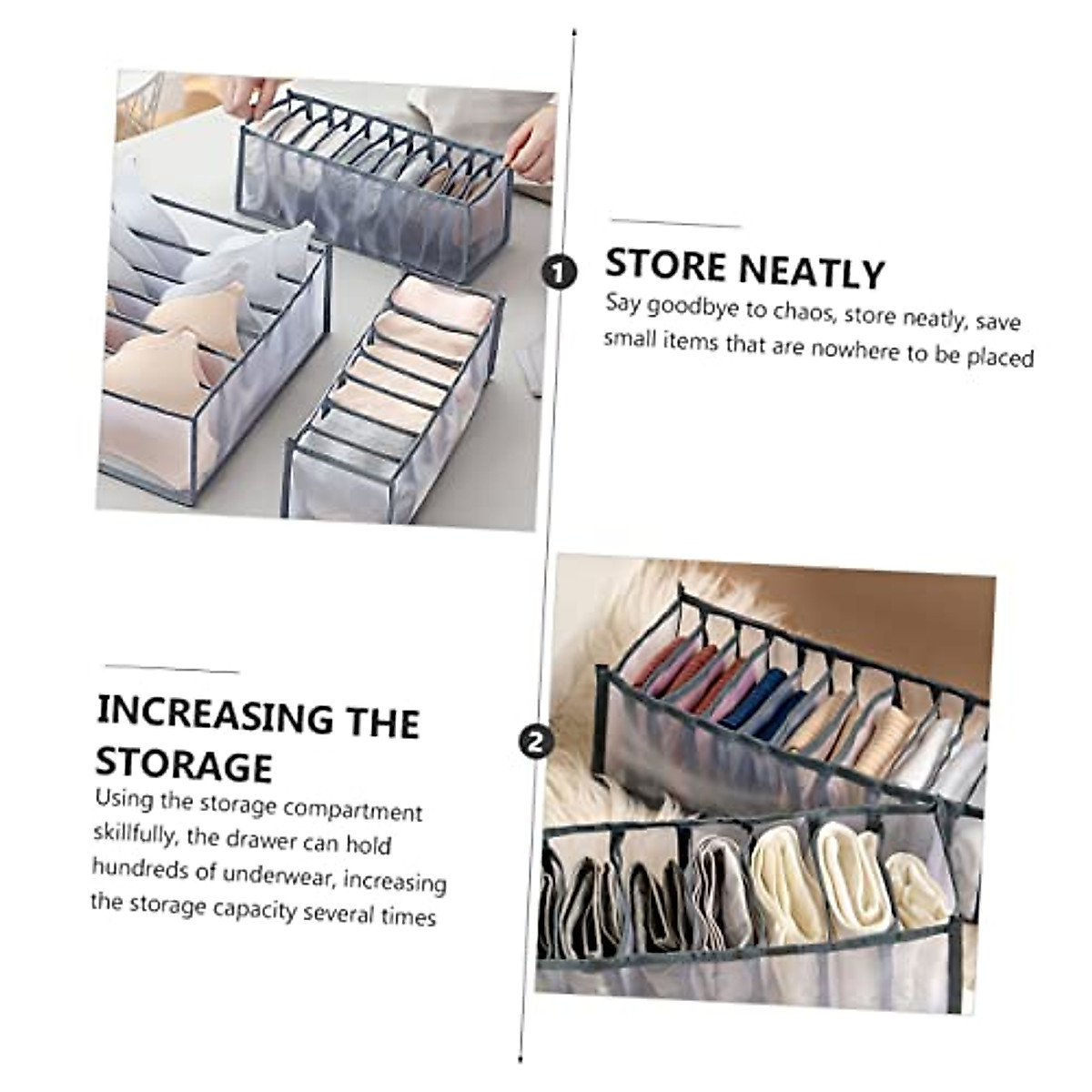 1

STORE NEATLY

Say goodbye to chaos, store neatly, save small items that are nowhere to be placed

INCREASING THE STORAGE

Using the storage compartment skillfully, the drawer can hold hundreds of underwear, increasing the storage capacity several times

2