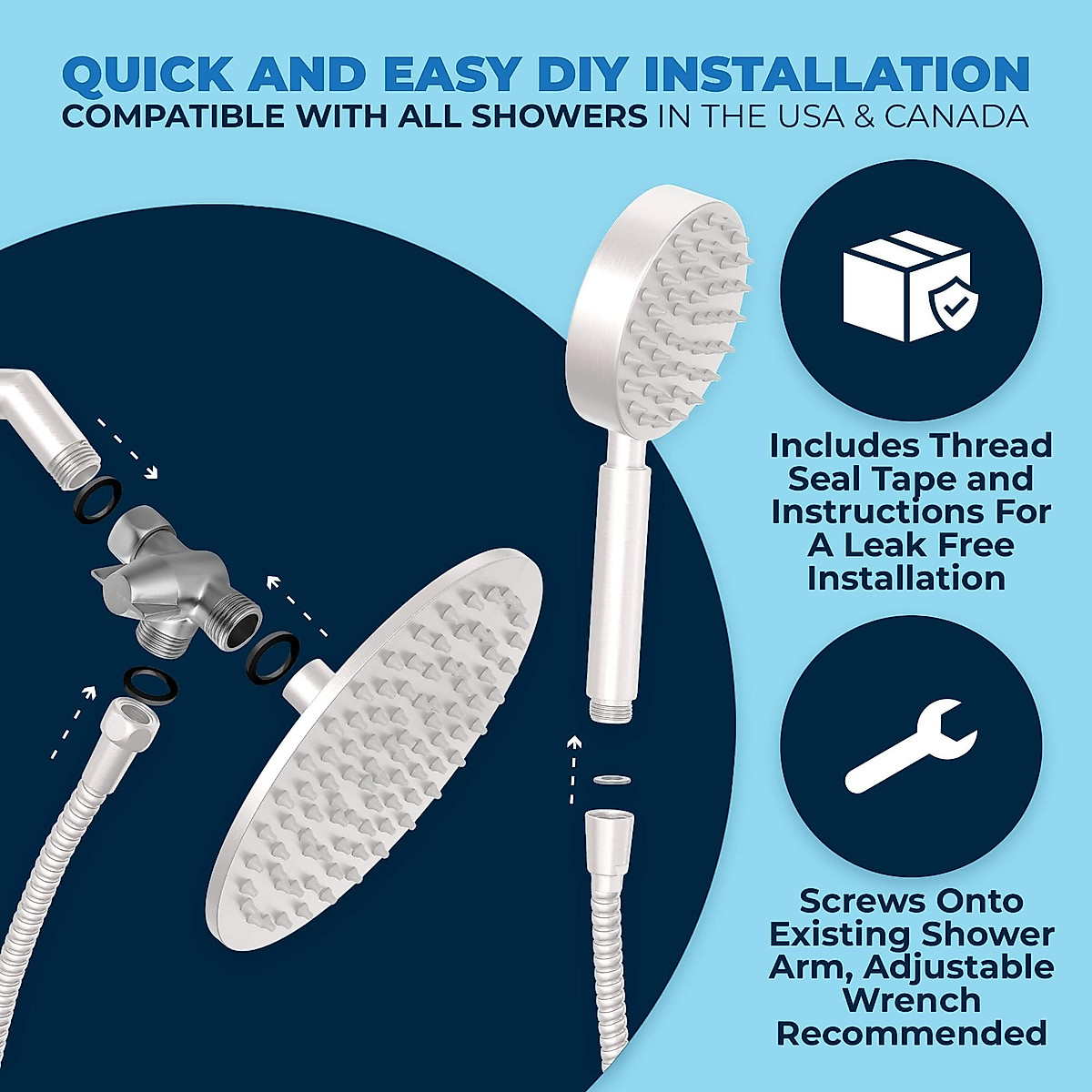 QUICK AND EASY DIY INSTALLATION
COMPATIBLE WITH ALL SHOWERS IN THE USA & CANADA

Includes Thread Seal Tape and Instructions For A Leak Free Installation

Screws Onto Existing Shower Arm, Adjustable Wrench Recommended